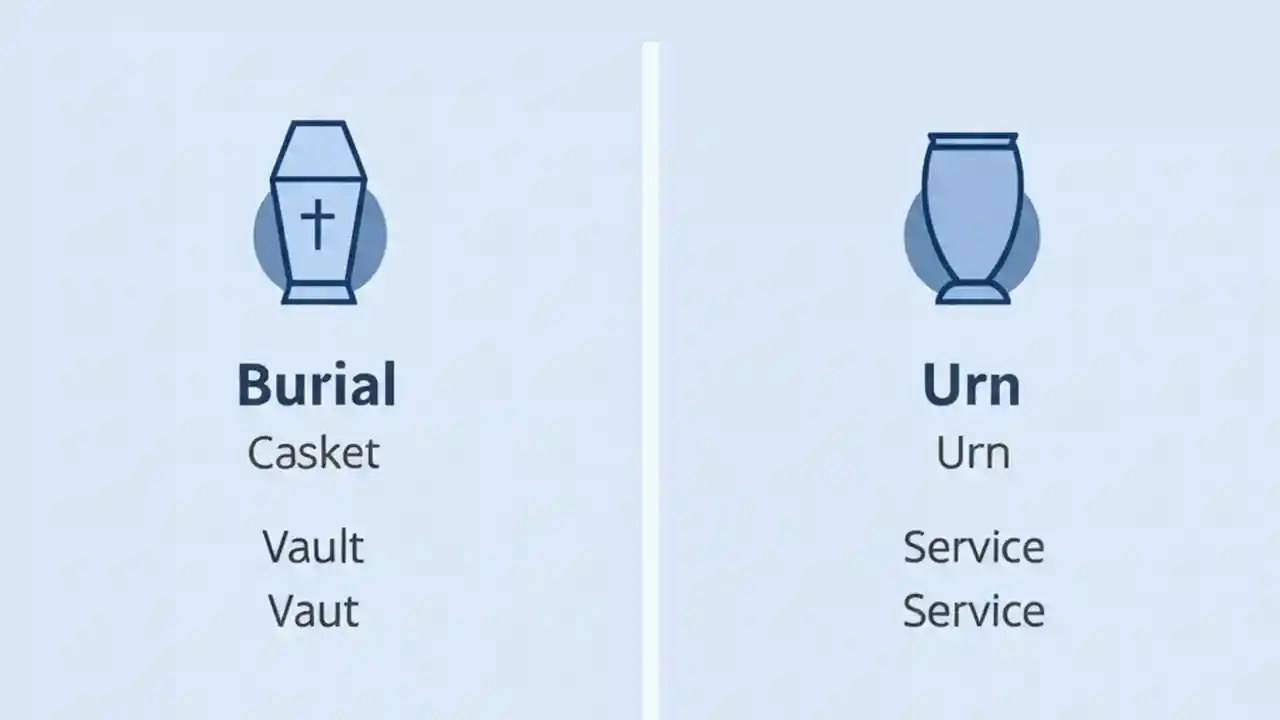 Burial
Casket

Vault
Vaut

Urn
Urn

Service
Service