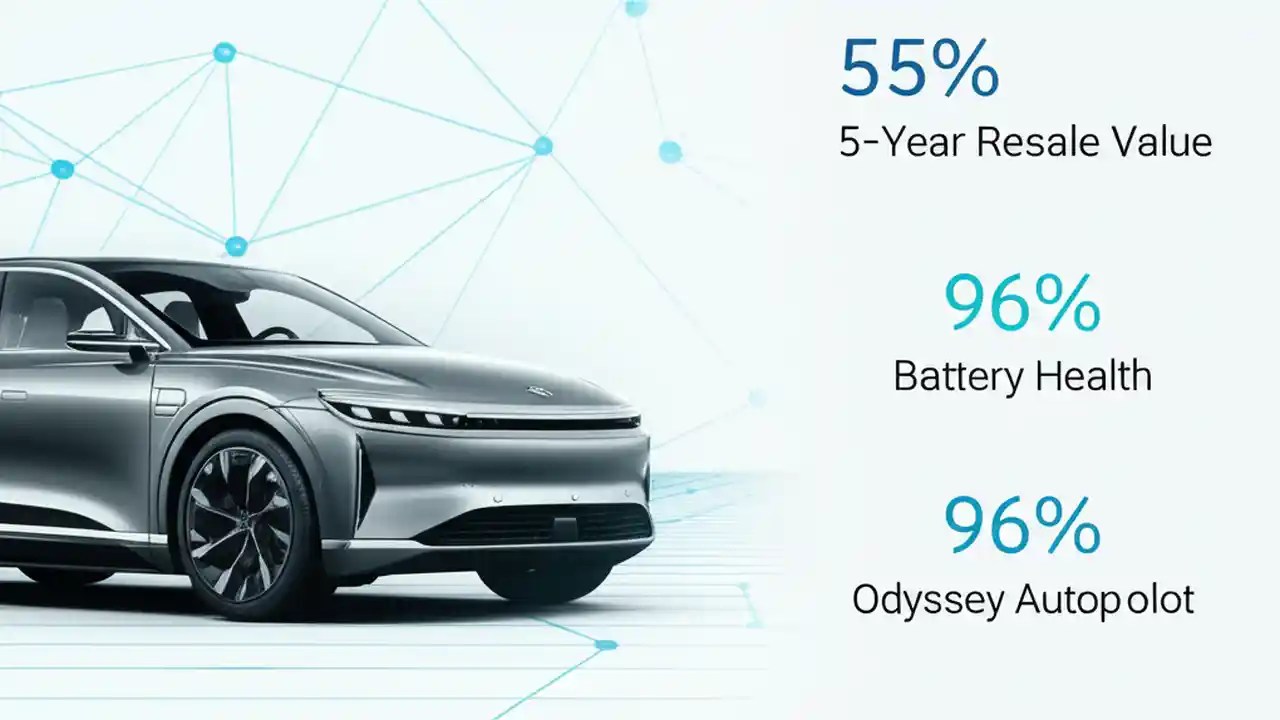 55%
5-Year Resale Value

96%
Battery Health

96%
Odyssey Autopolot