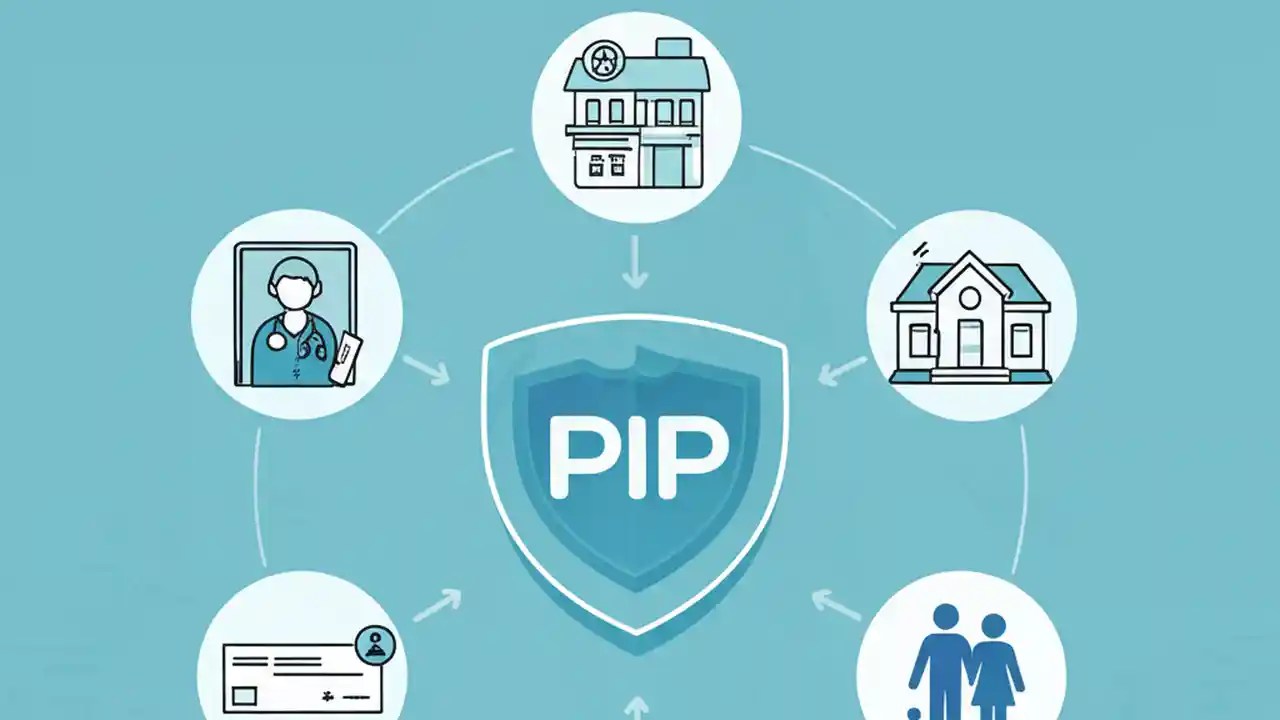 PIP