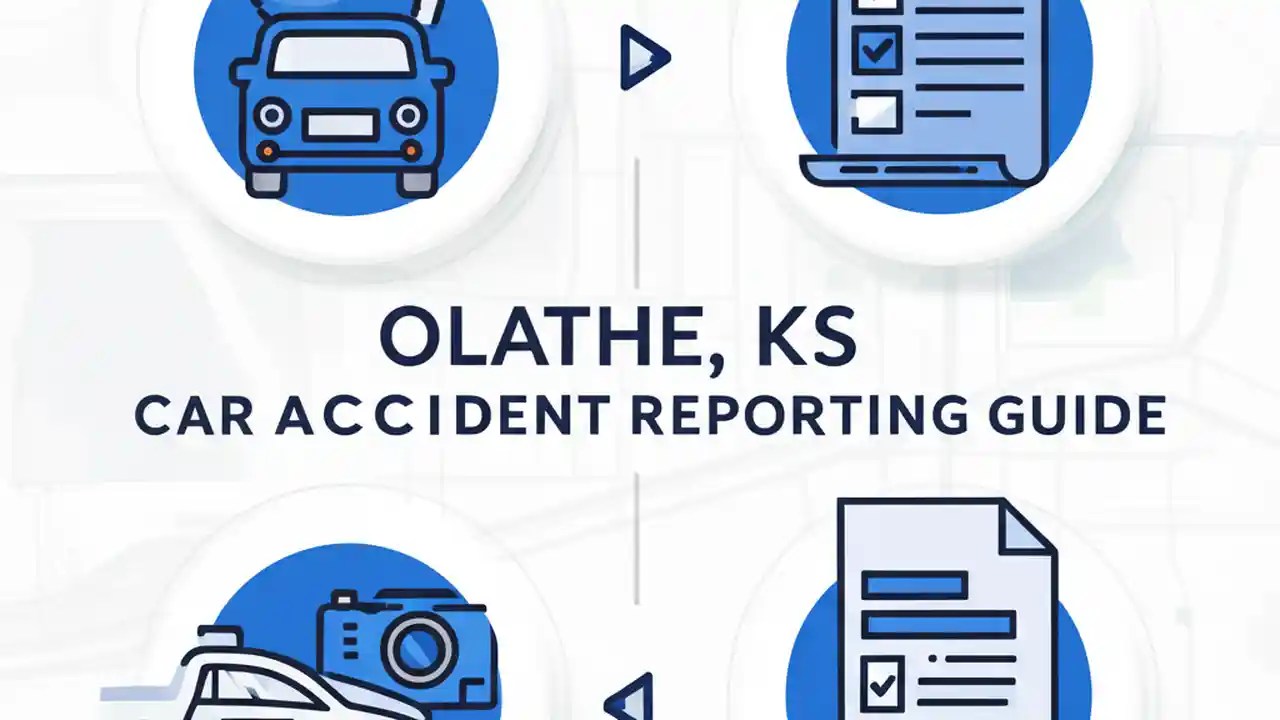 OLATHE, KS
CAR ACCIDENT REPORTING GUIDE