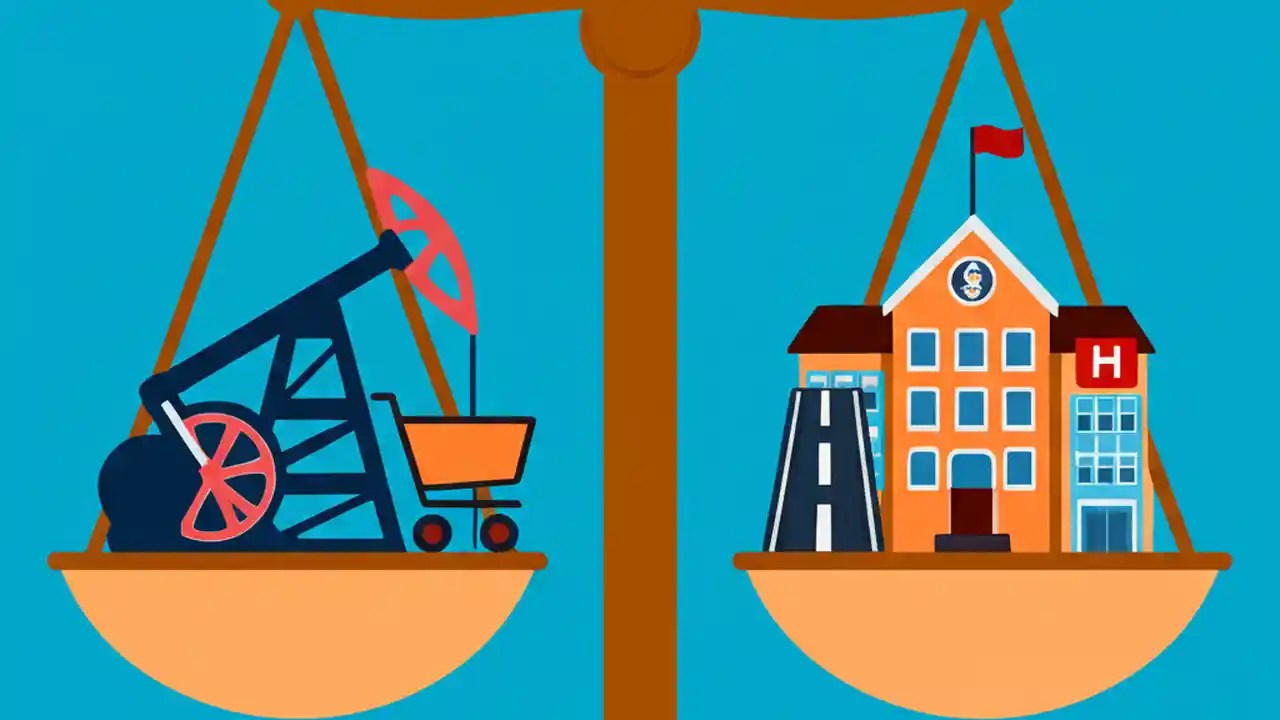 H