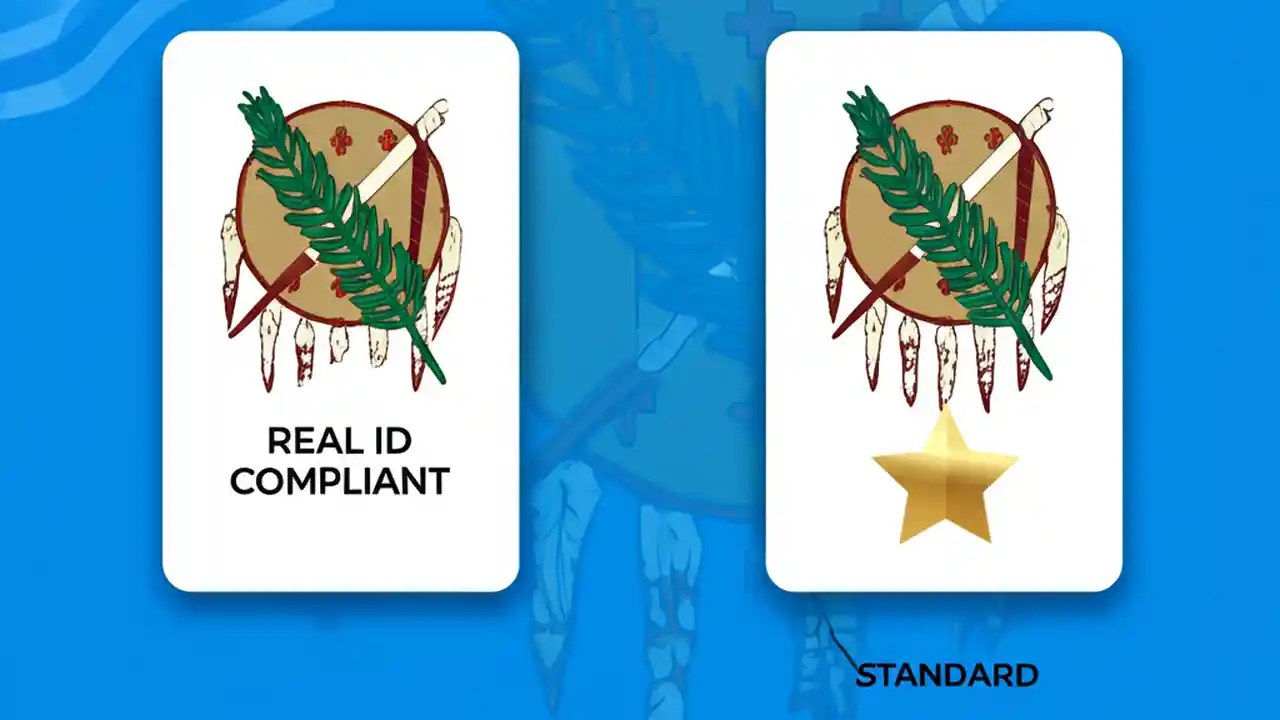 REAL ID COMPLIANT

STANDARD