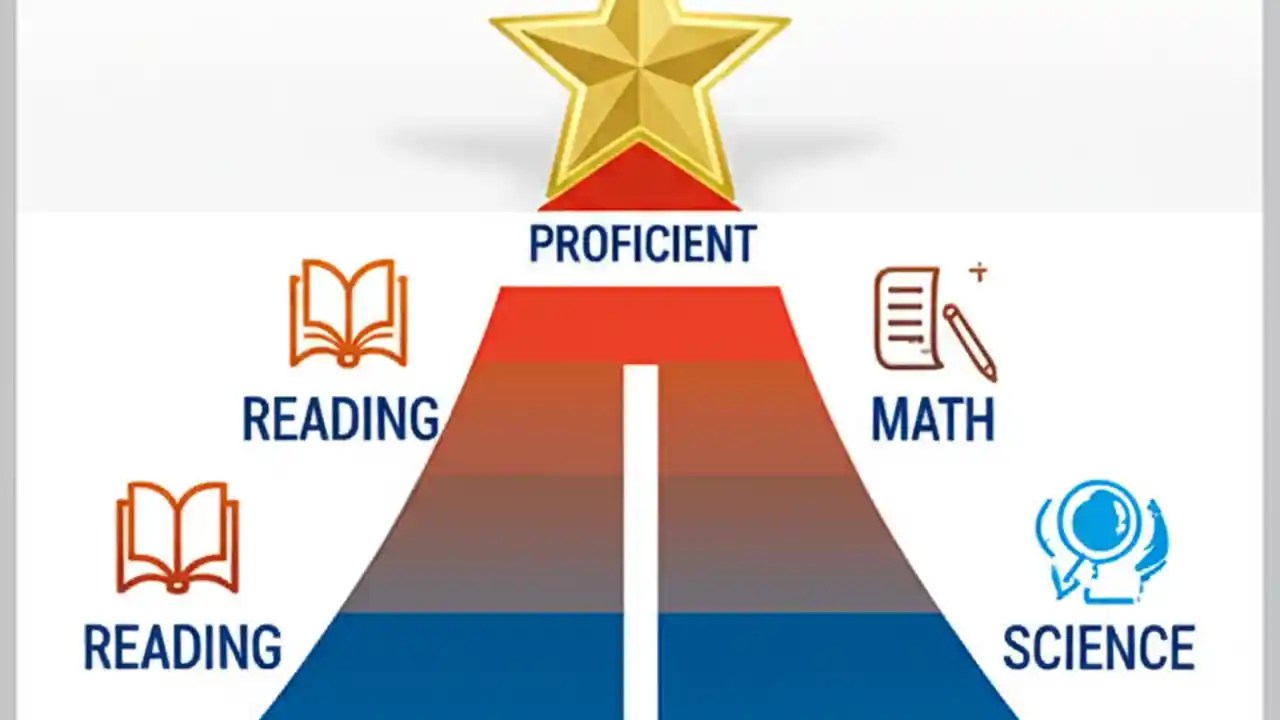 PROFICIENT

READING

MATH

READING

SCIENCE