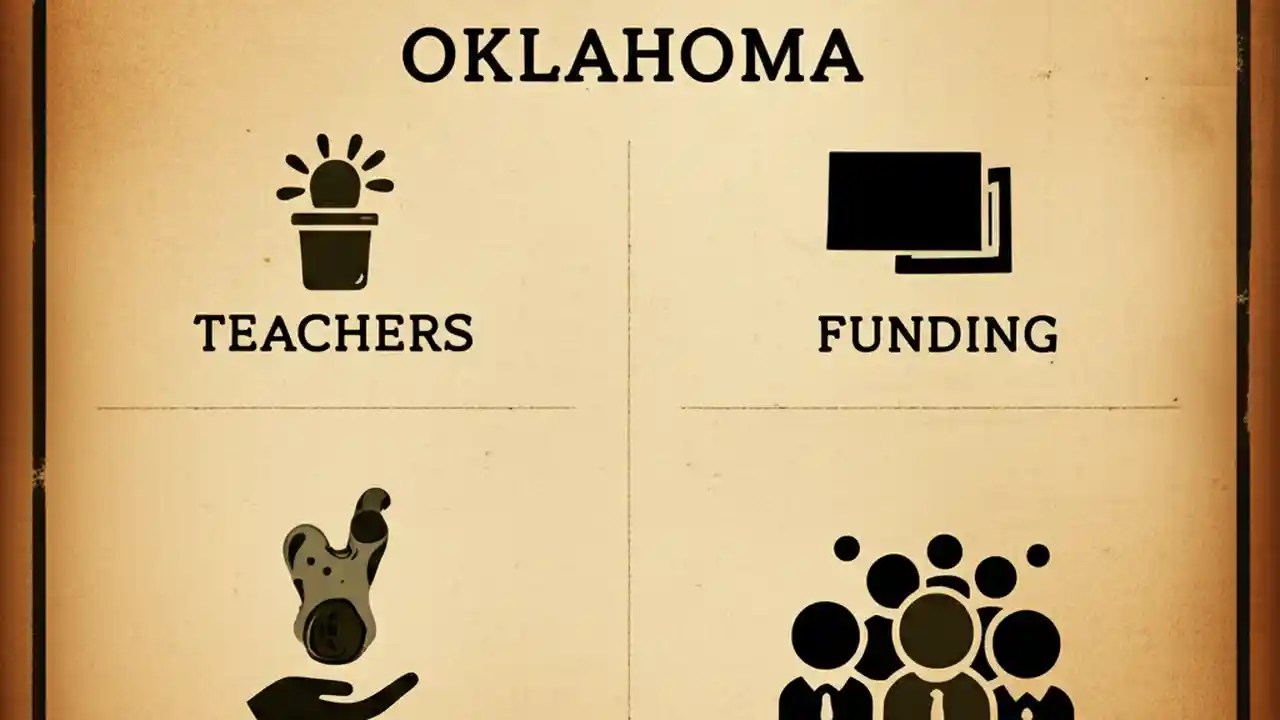 OKLAHOMA

TEACHERS

FUNDING