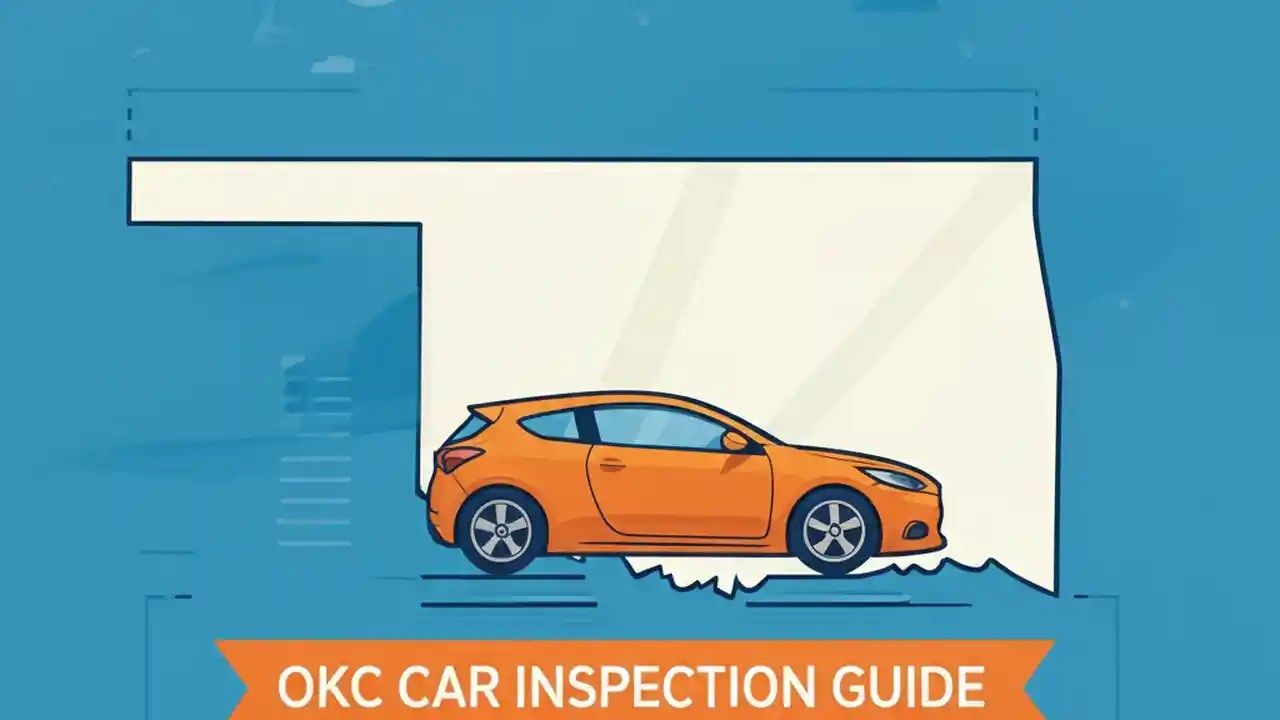 OKC CAR INSPECTION GUIDE