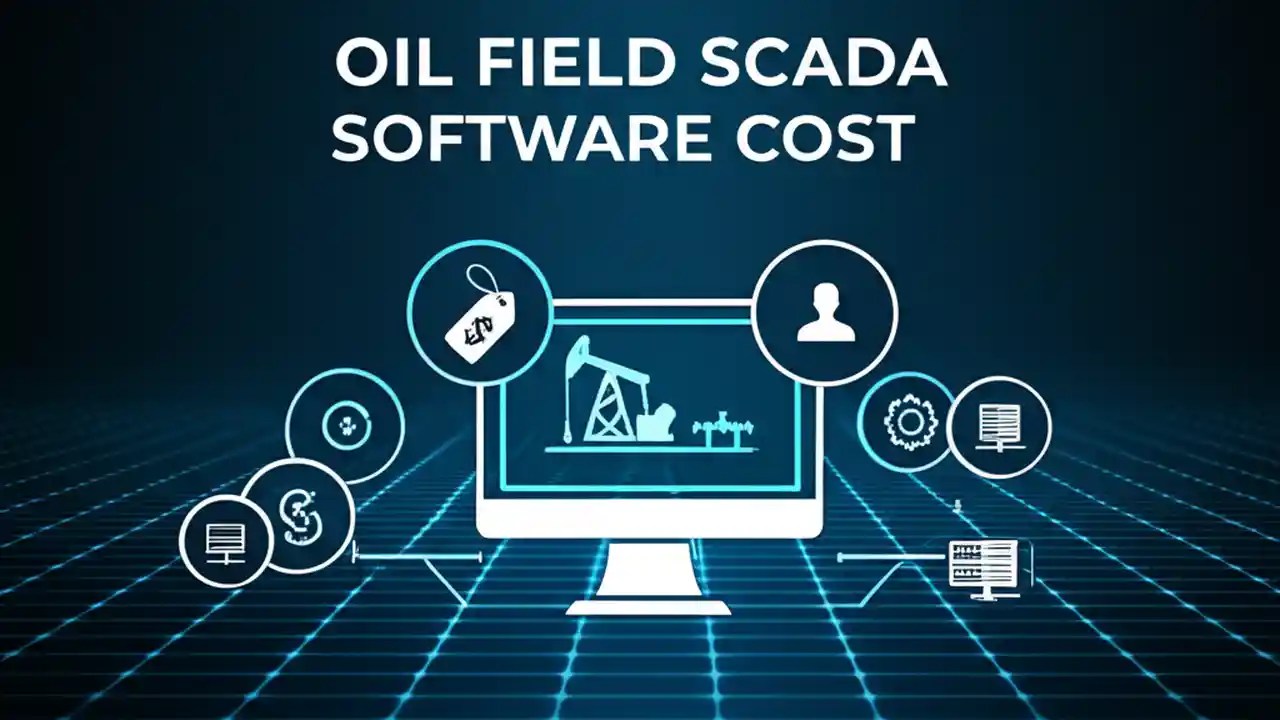 OIL FIELD SCADA
SOFTWARE COST