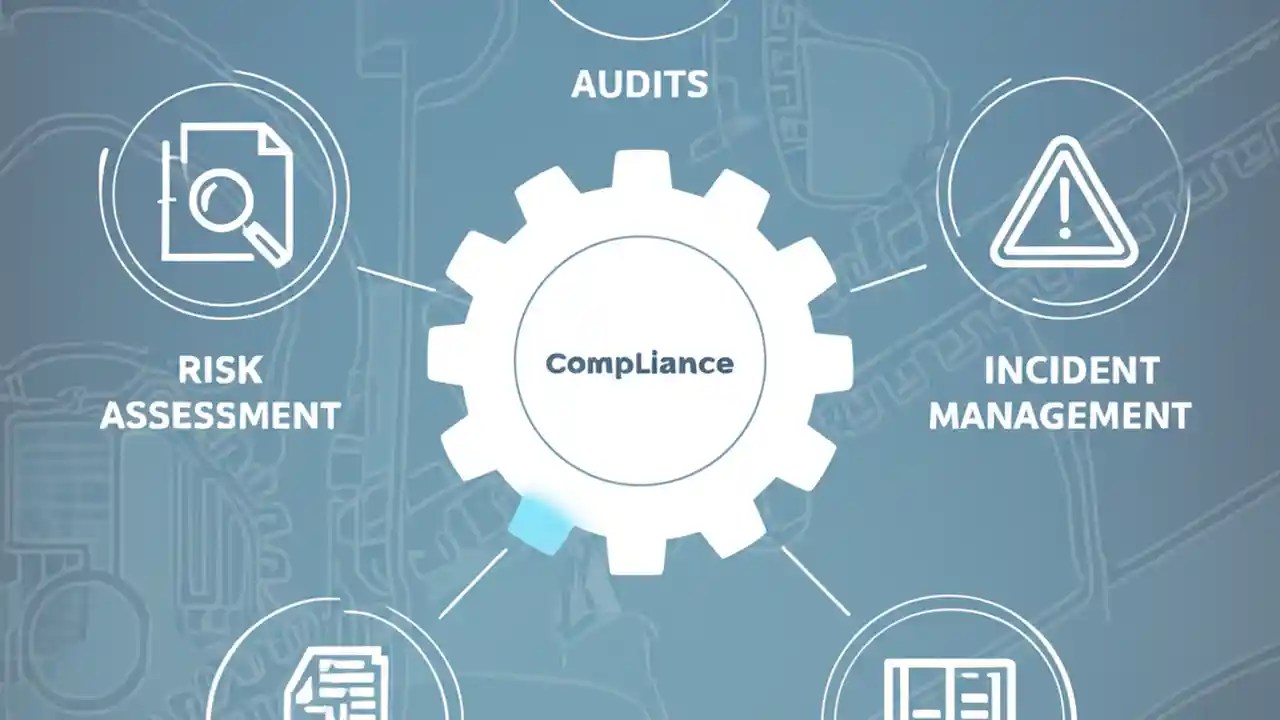 AUDITS

RISK ASSESSMENT

CompLiance

INCIDENT MANAGEMENT