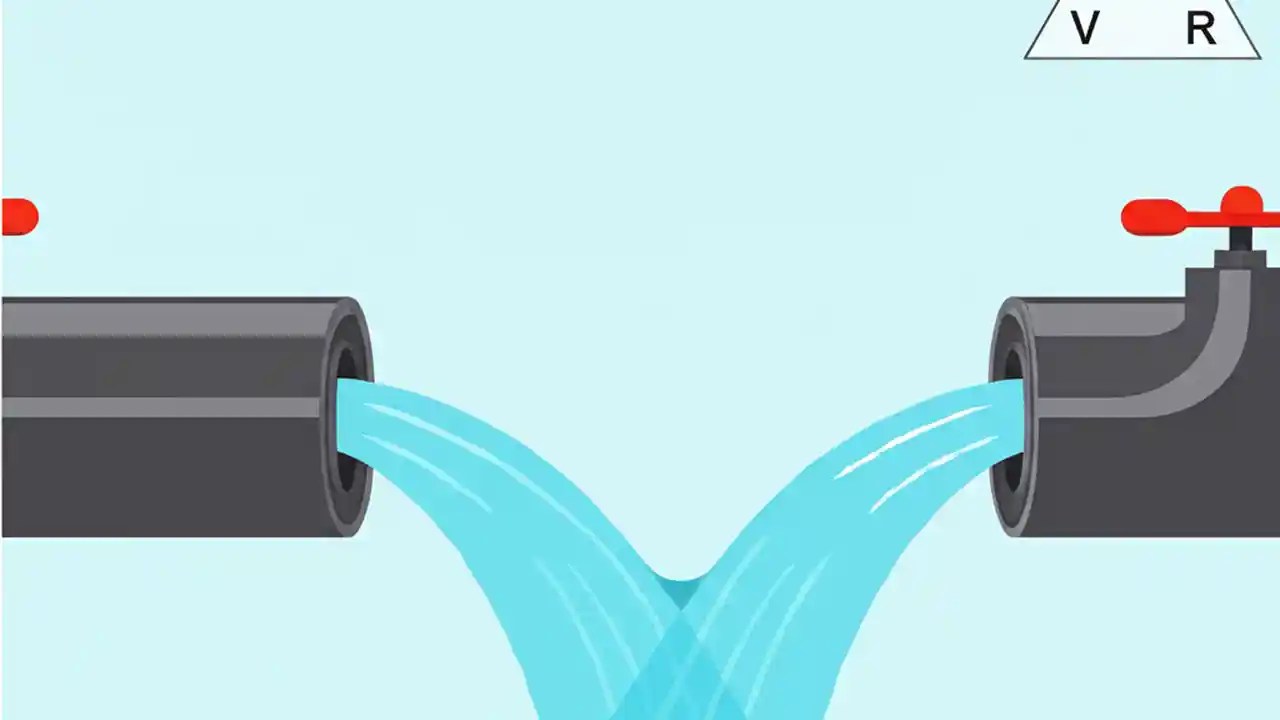 V R