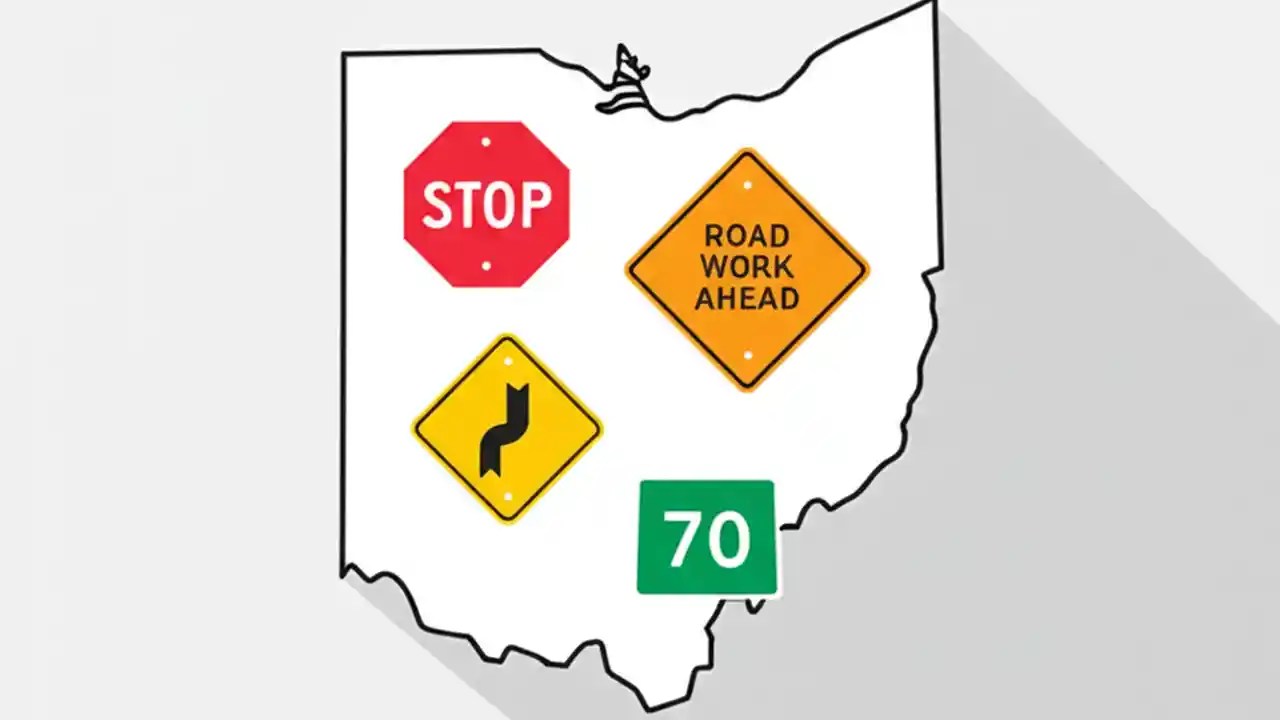 STOP

ROAD WORK AHEAD

70