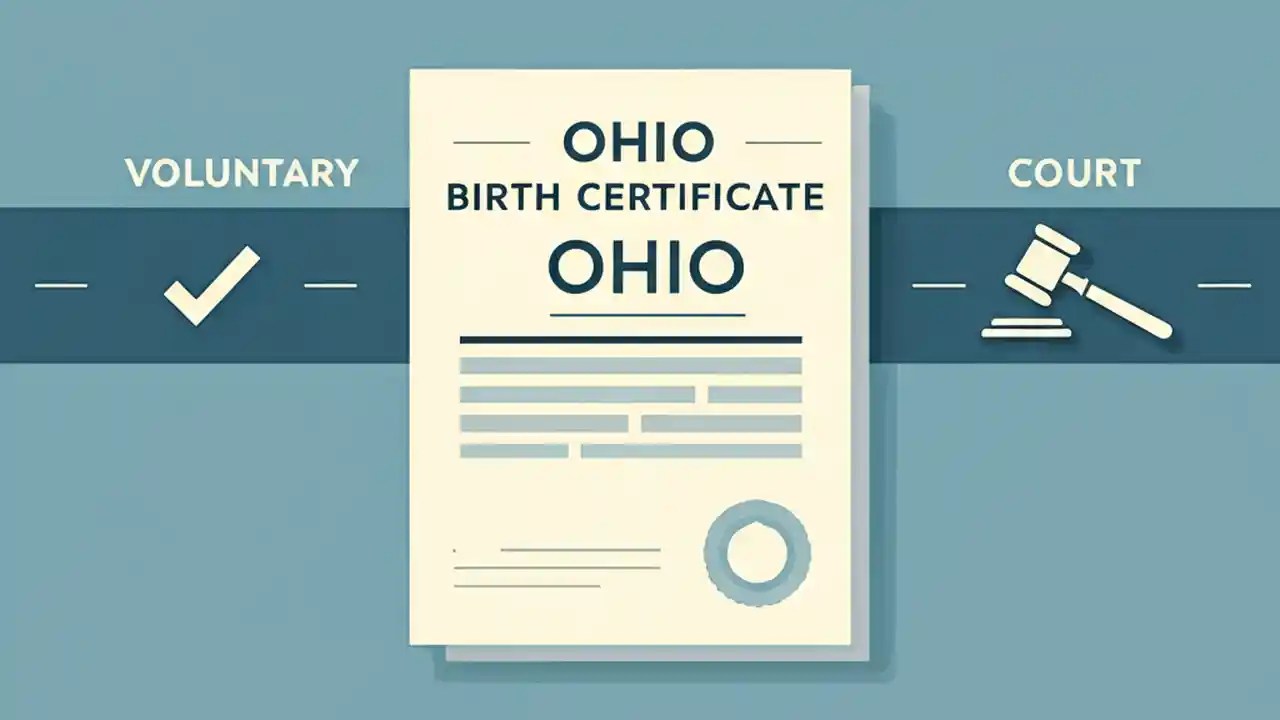 VOLUNTARY

OHIO
BIRTH CERTIFICATE
OHIO

COURT