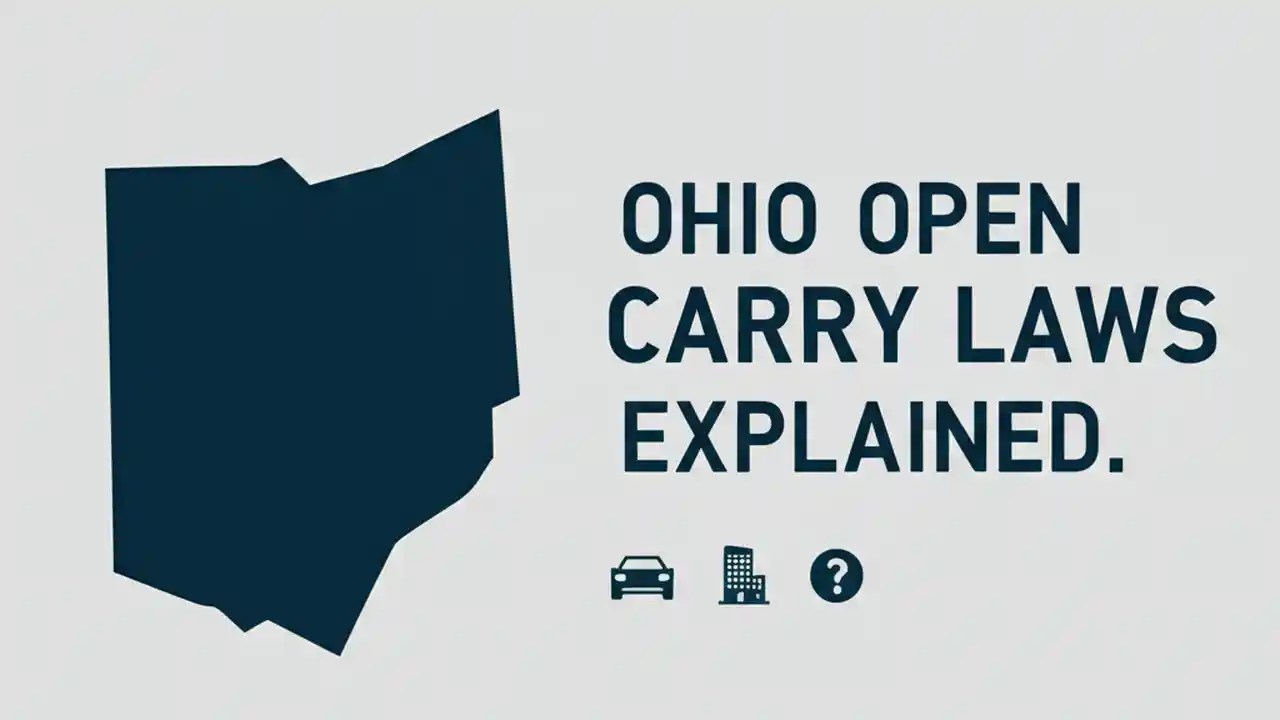 OHIO OPEN CARRY LAWS EXPLAINED.

?