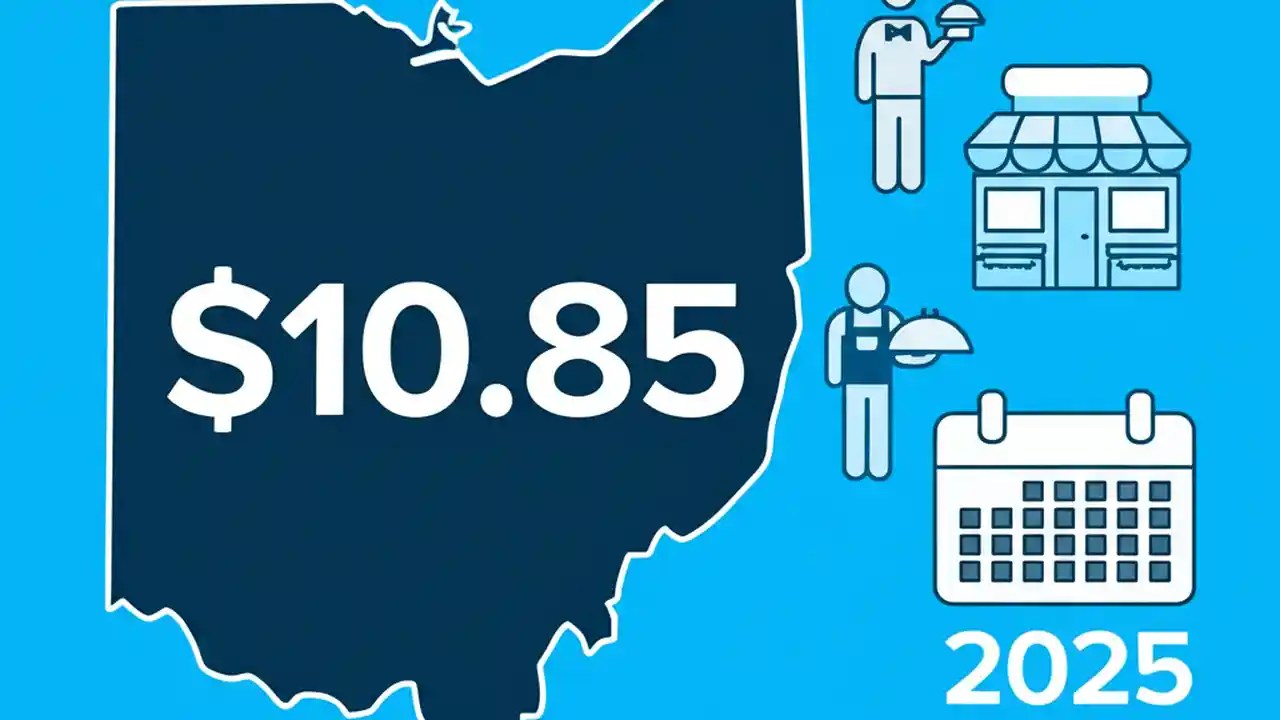 $10.85

2025