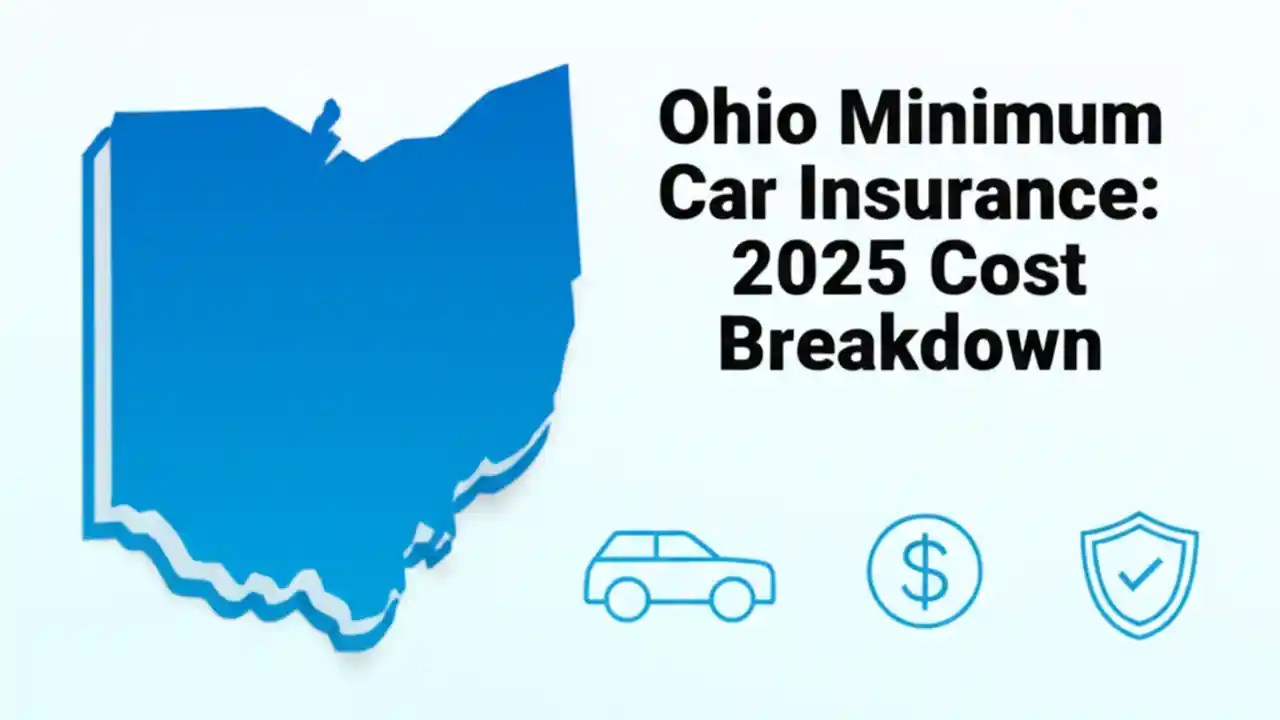 Ohio Minimum Car Insurance: 2025 Cost Breakdown

$