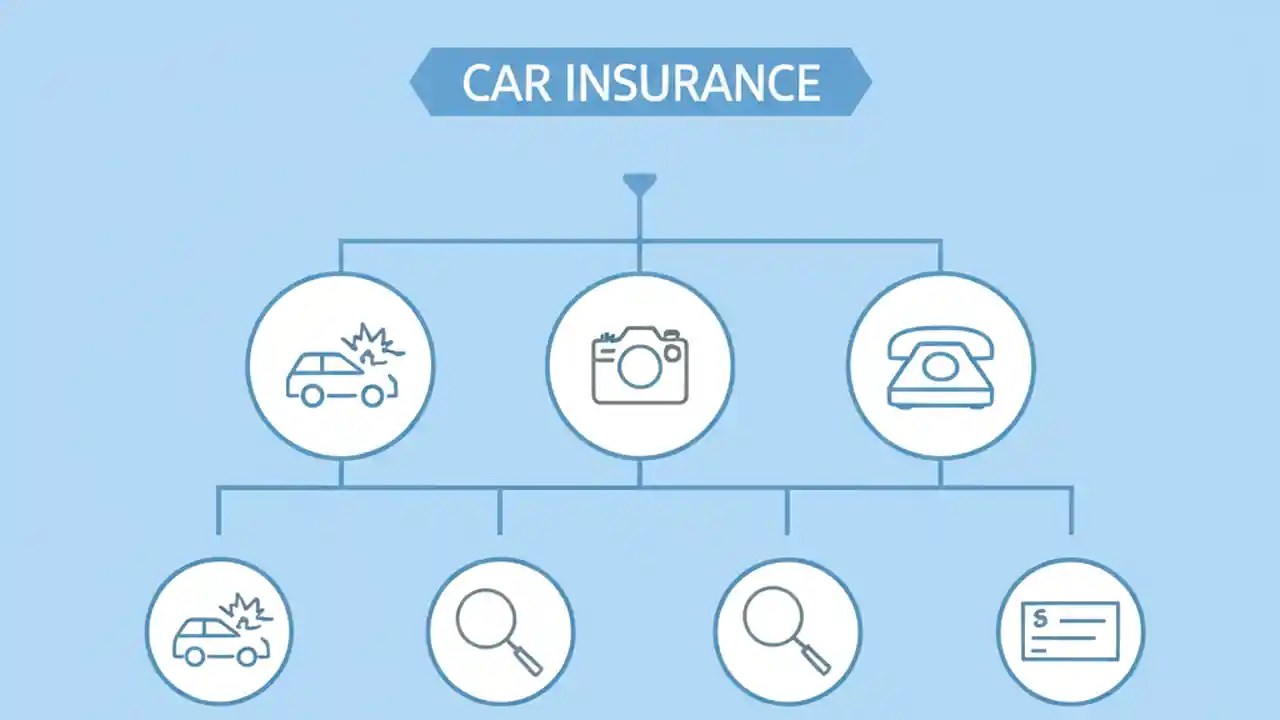 CAR INSURANCE

$