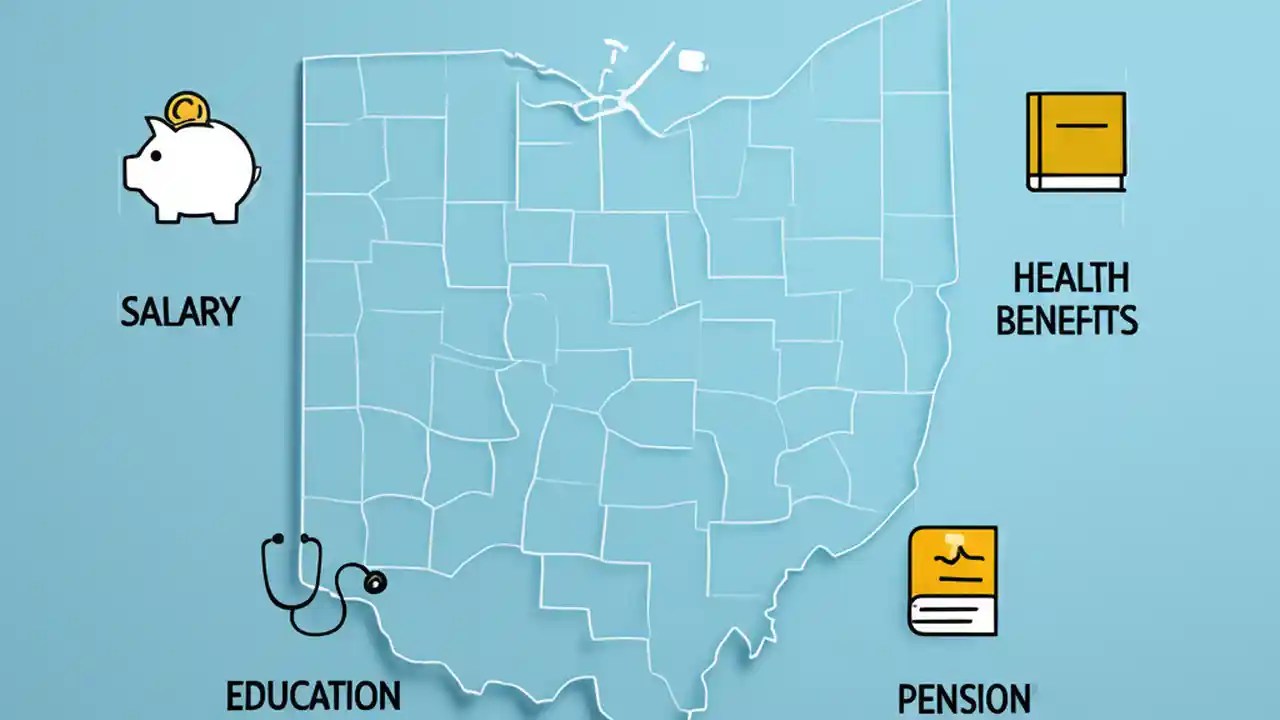 SALARY

HEALTH BENEFITS

EDUCATION

PENSION