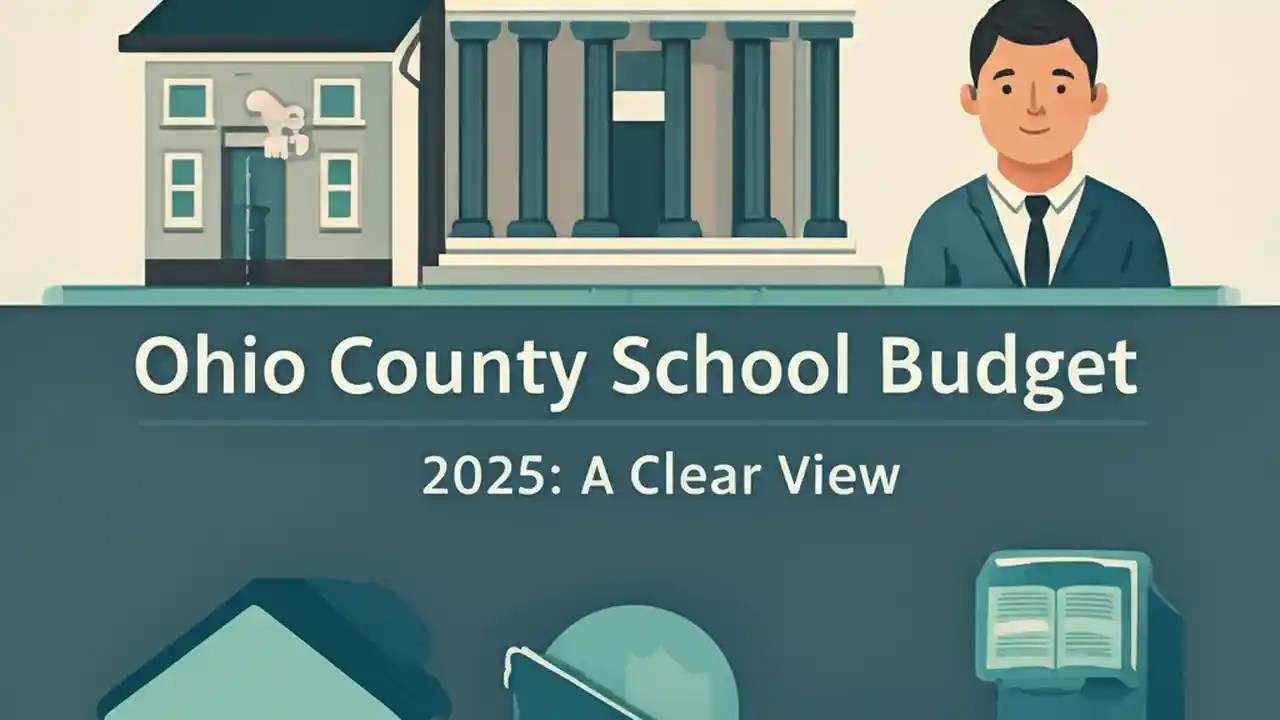 Ohio County School Budget

2025: A Clear View