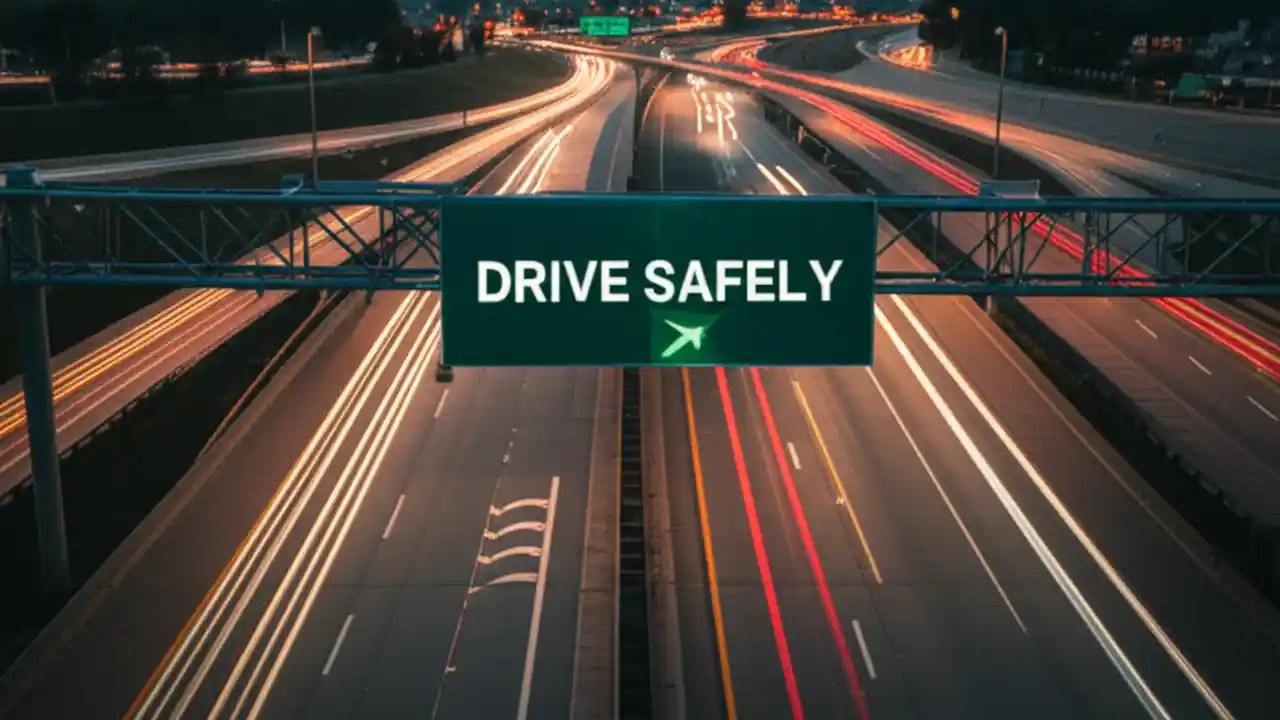 DRIVE SAFELY