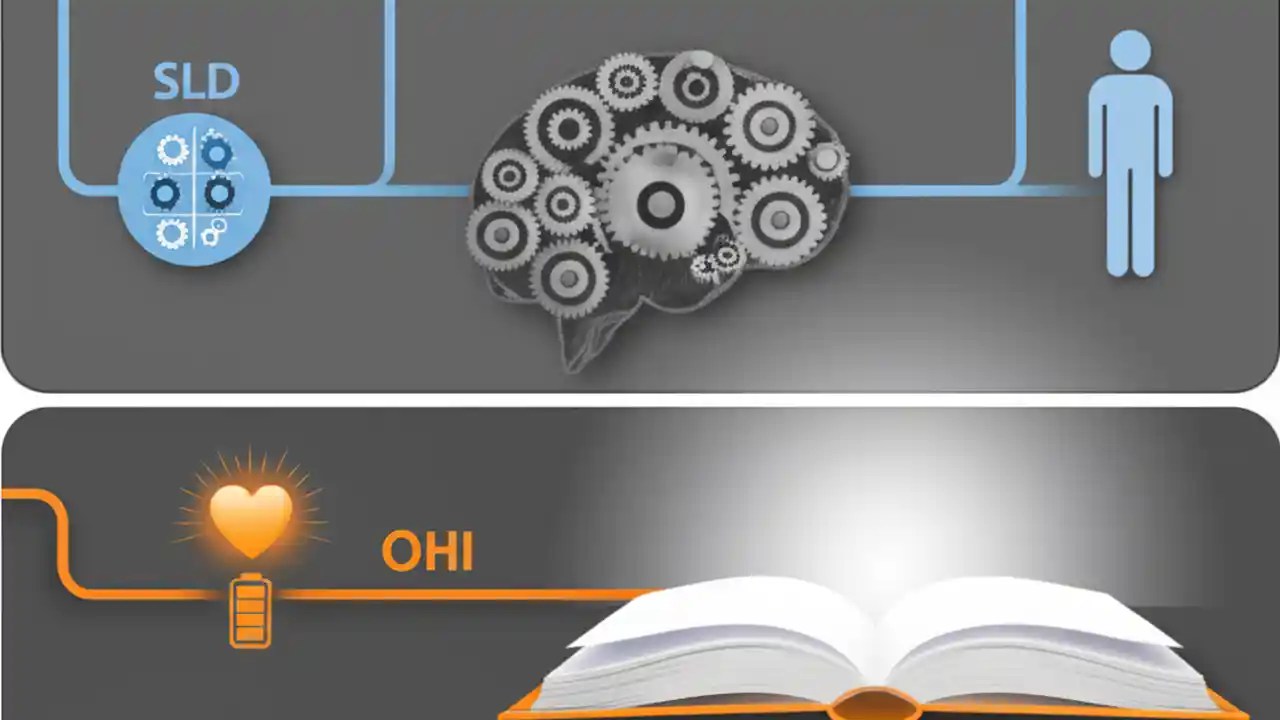 SLD

OHI