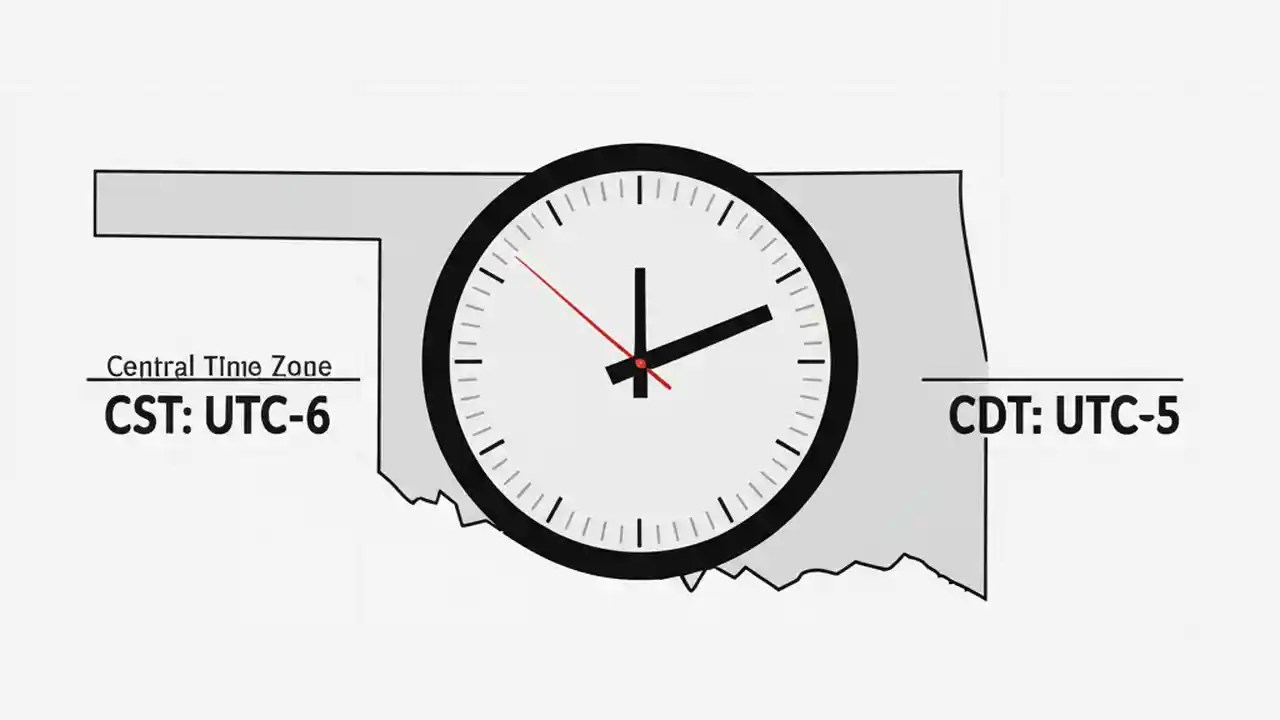 Central Time Zone
CST: UTC-6

CDT: UTC-5