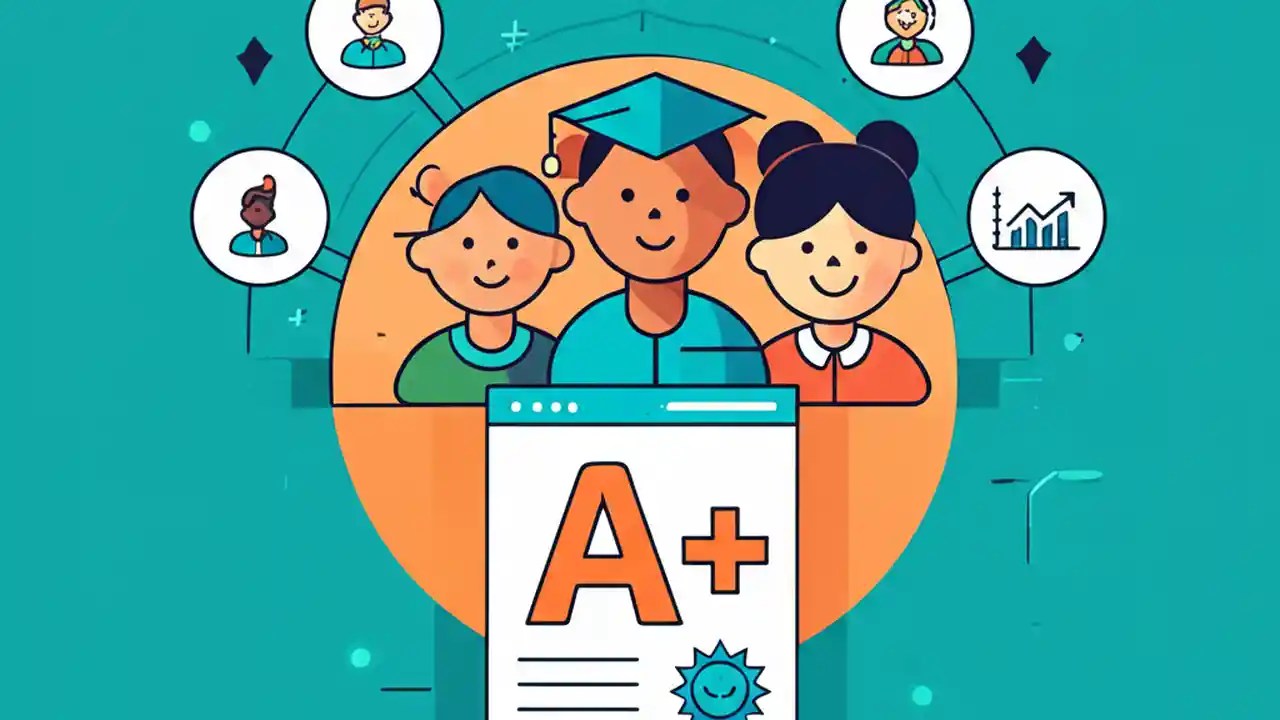 A+