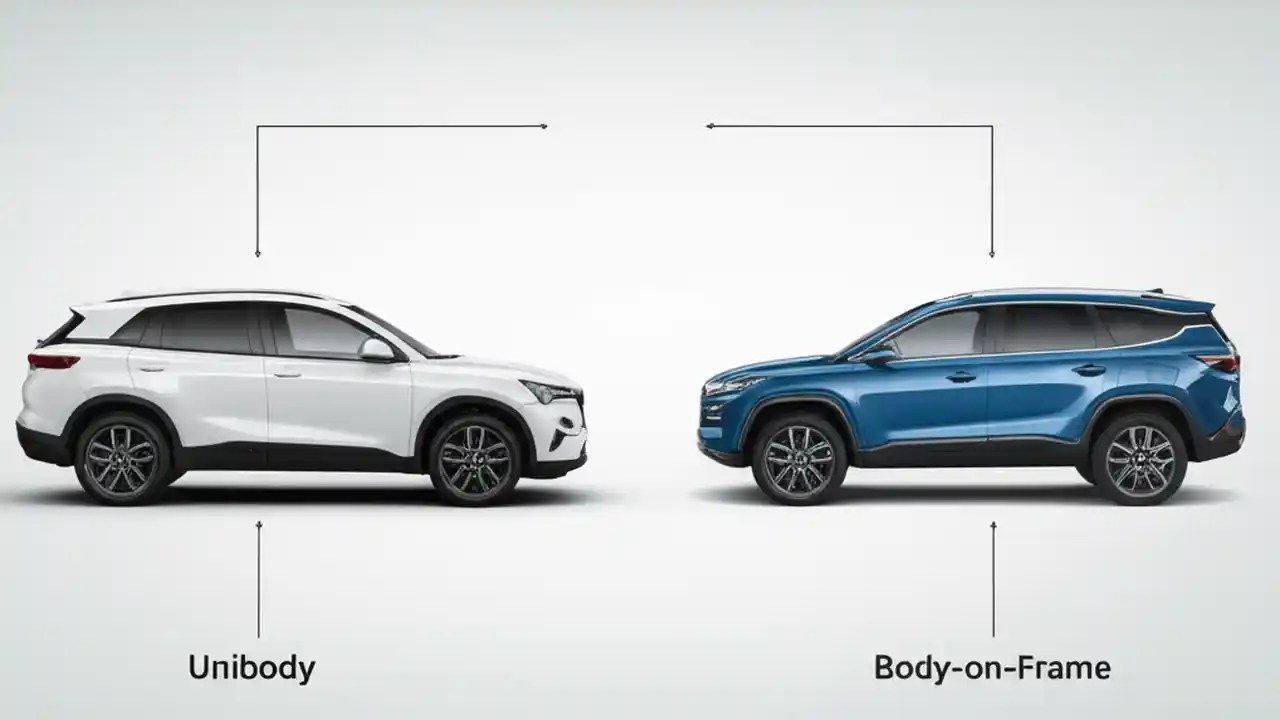 Unibody

Body-on-Frame