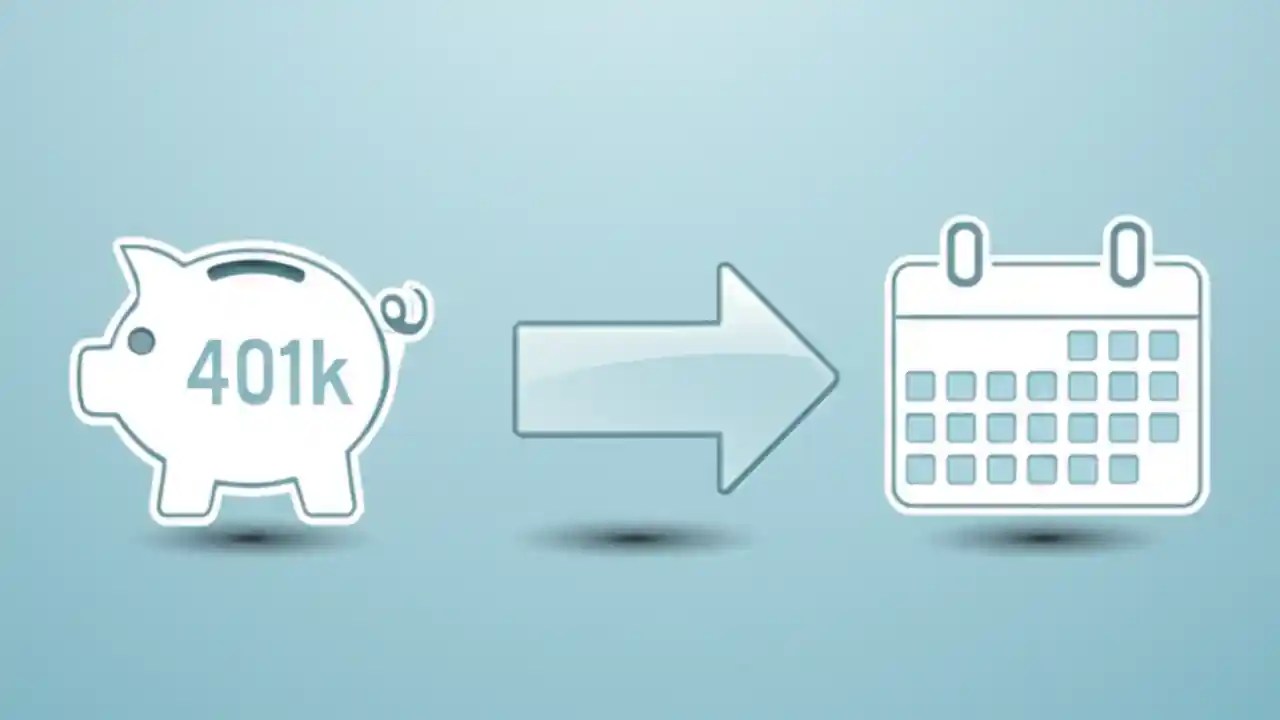 401k