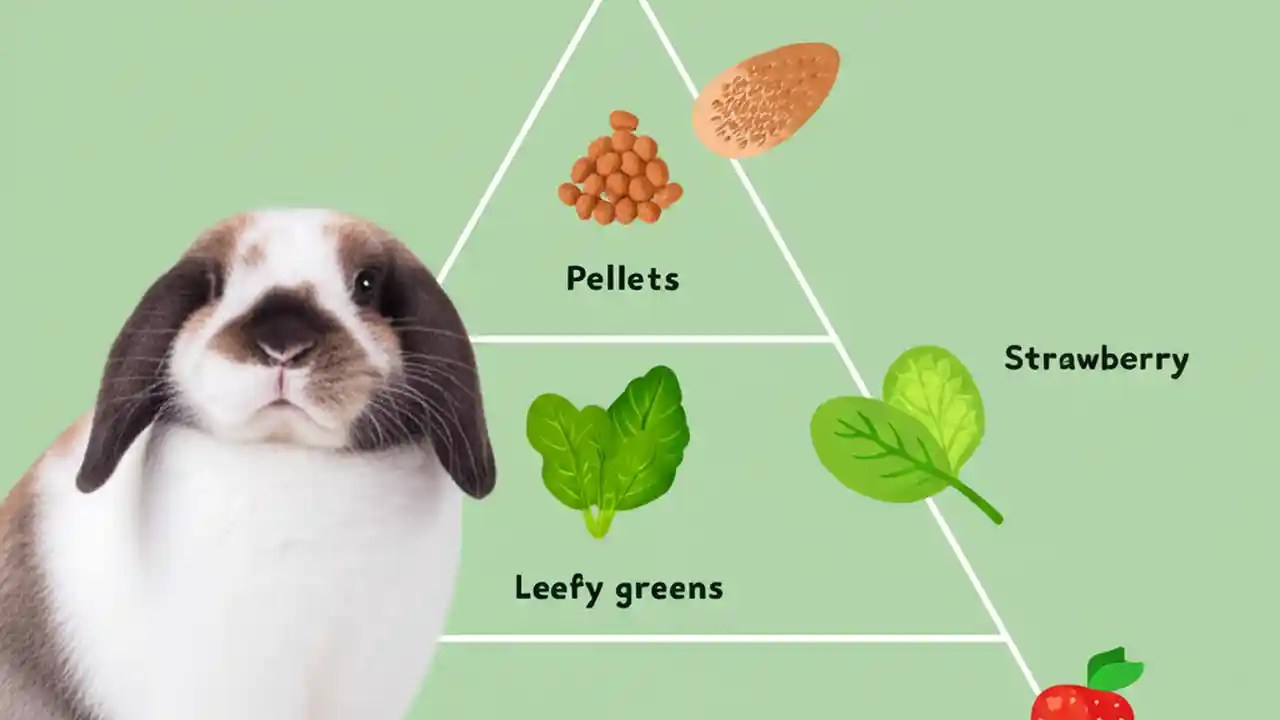 Pellets

Strawberry

Leefy greens