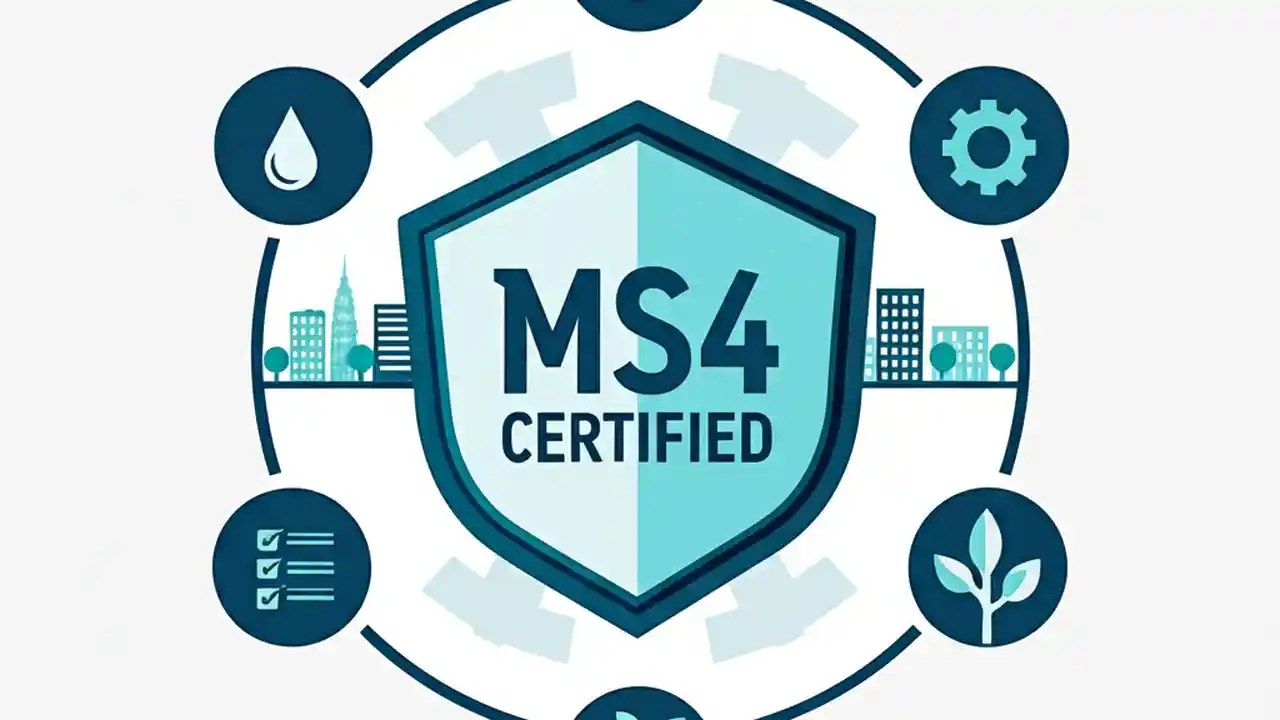 MS4
CERTIFIED