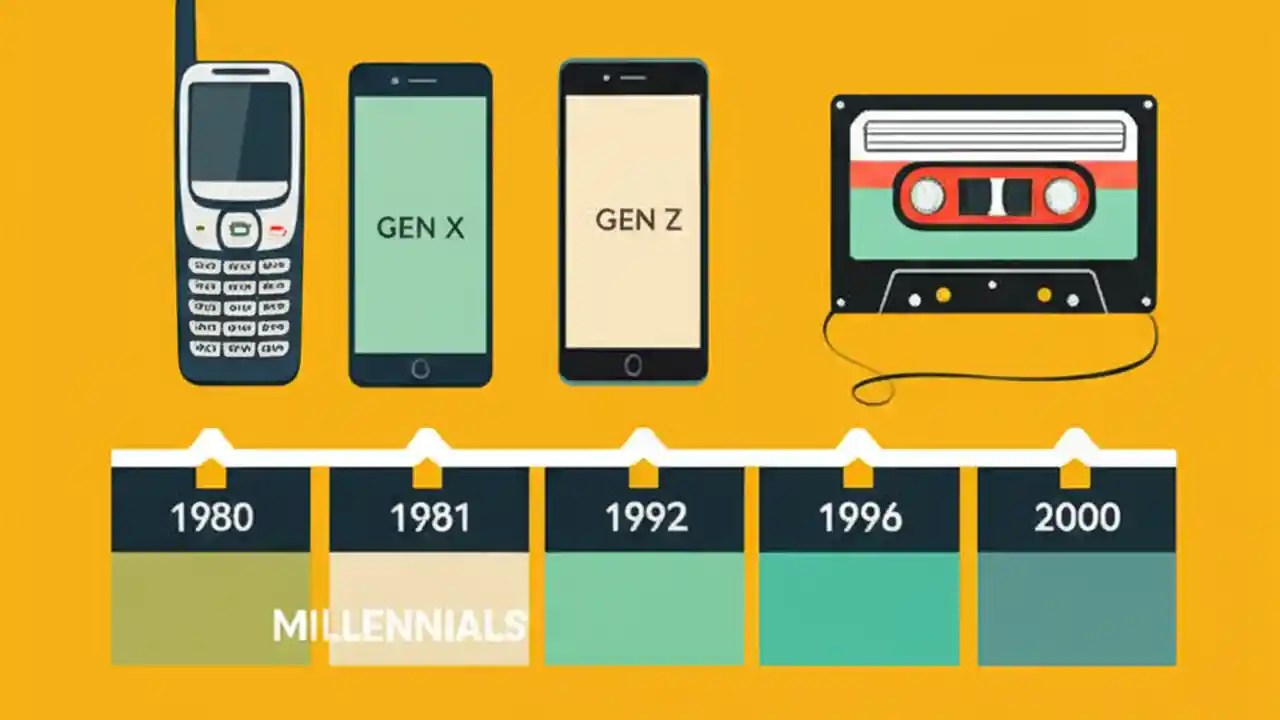 GEN X

GEN Z

1980

1981

1992

1996

2000

MILLENNIALS