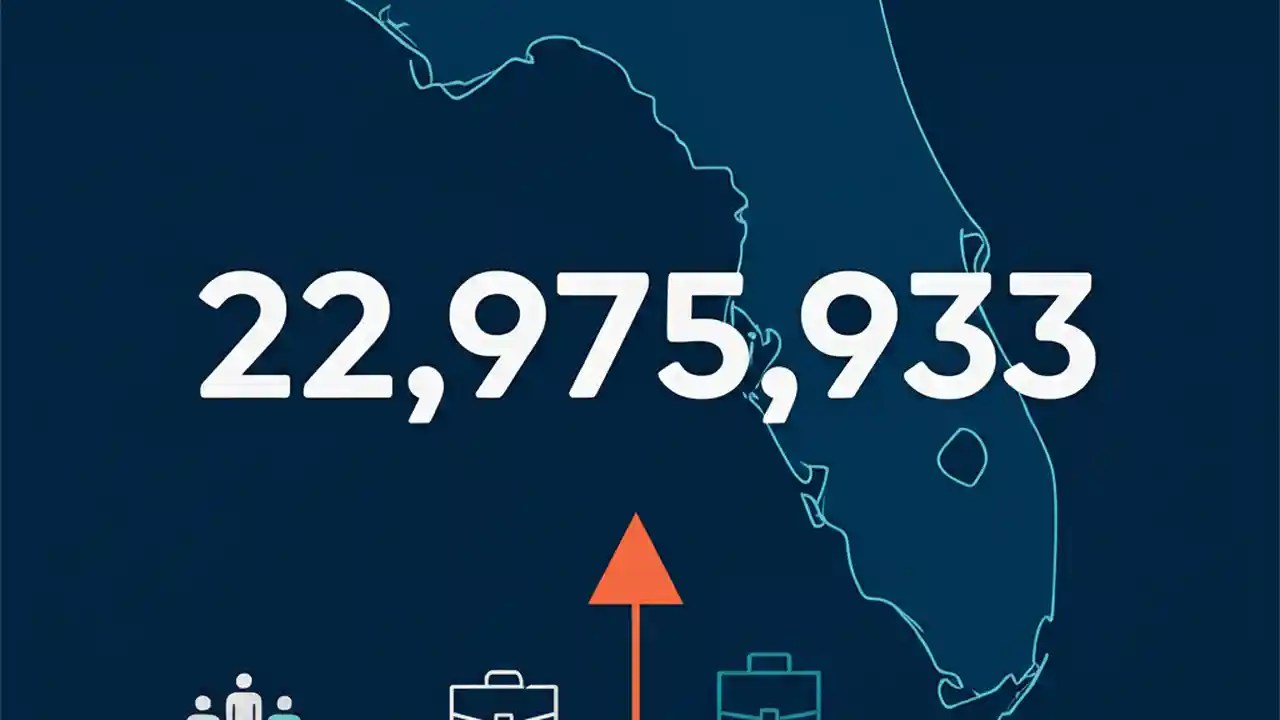 22,975,933