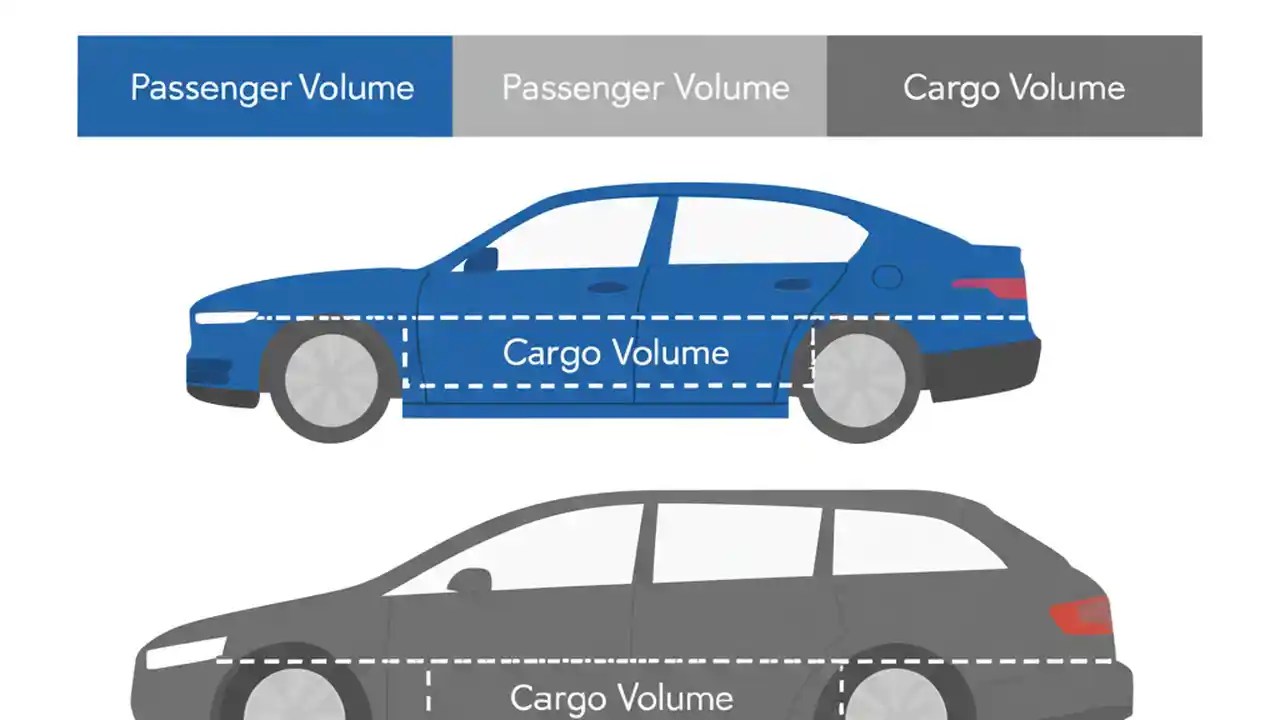 Passenger Volume
Passenger Volume
Cargo Volume

Cargo Volume

Cargo Volume