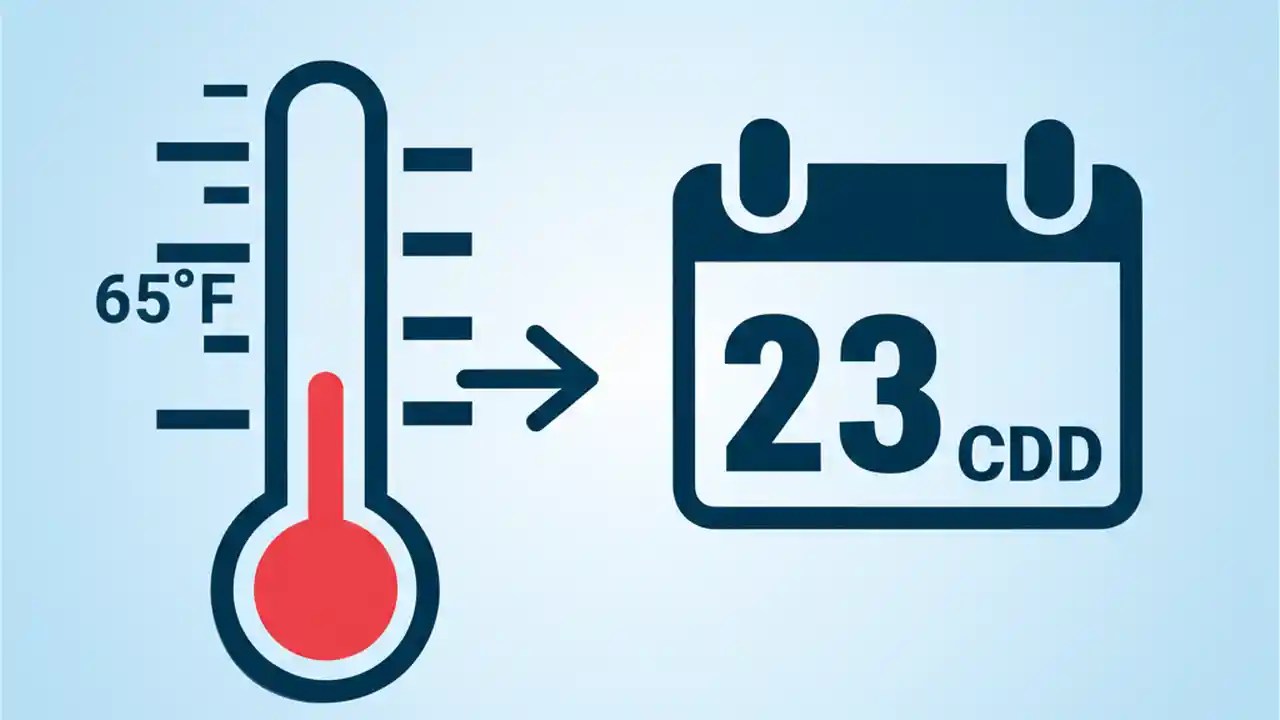 65°F

23 CDD