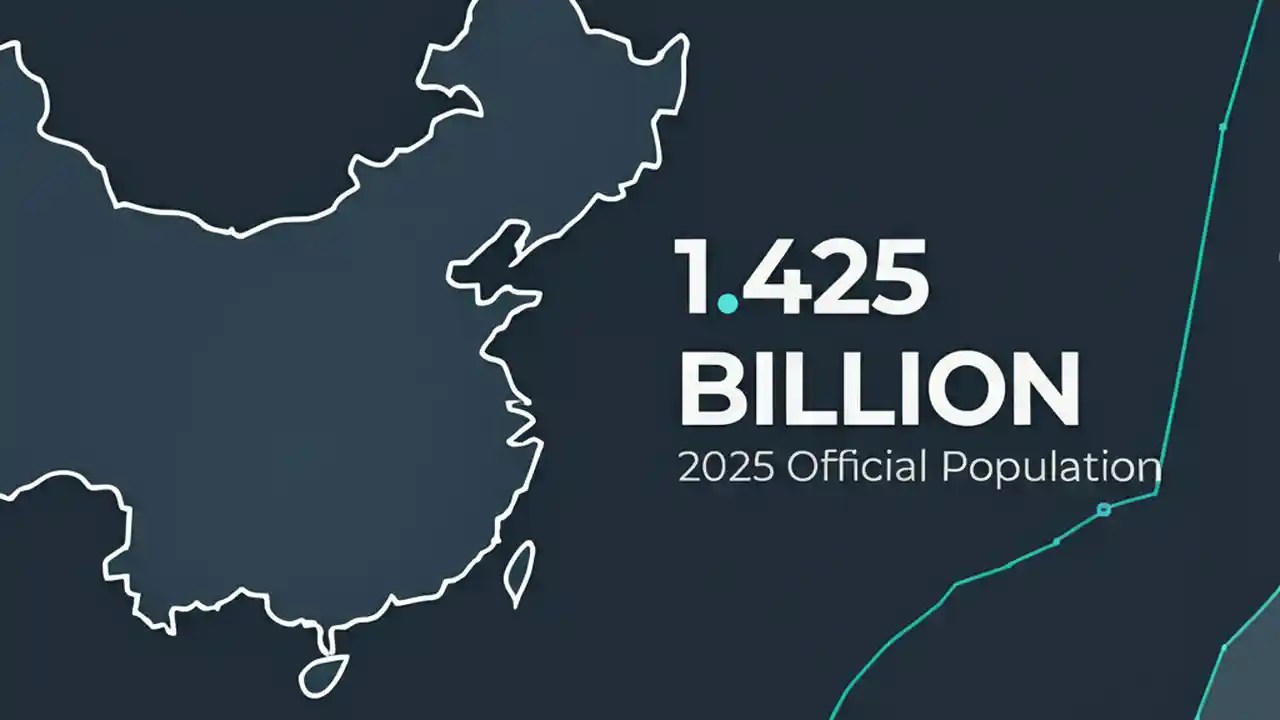 1.425
BILLION
2025 Official Population