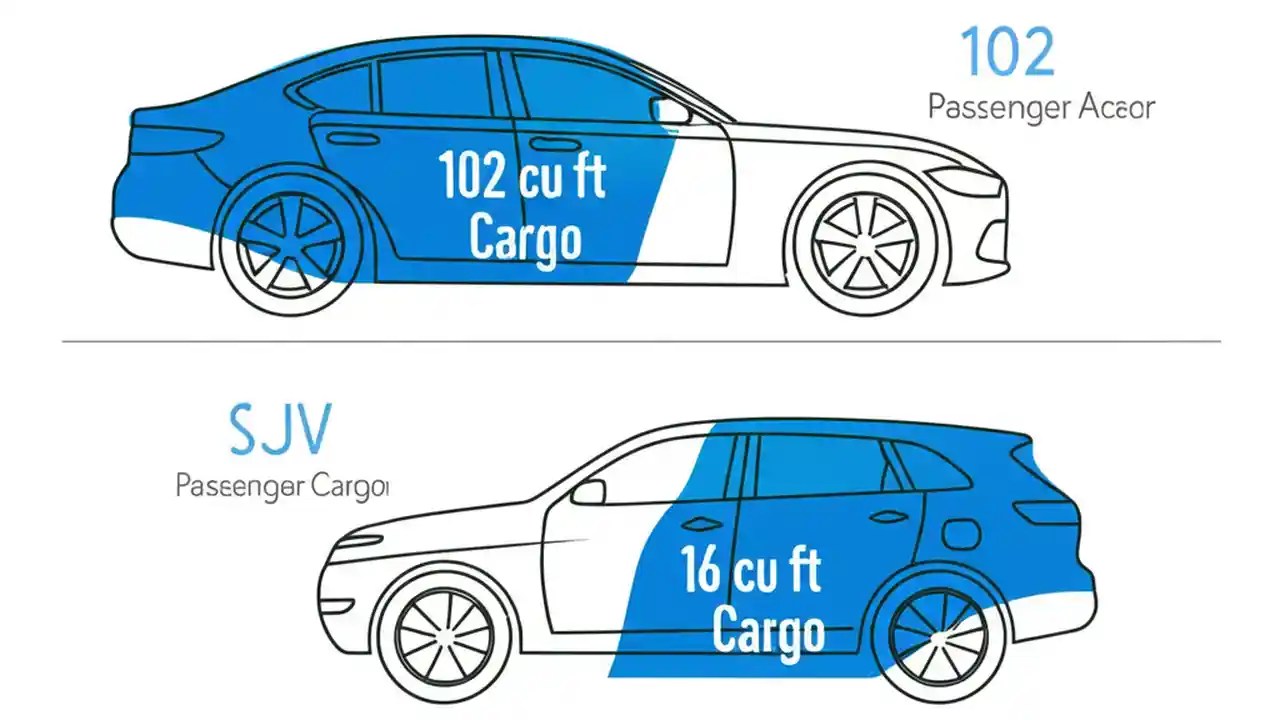 102
Passenger Aceor

102 cu ft
Cargo

SJV
Paseenger Cargo

16 cu ft
Cargo