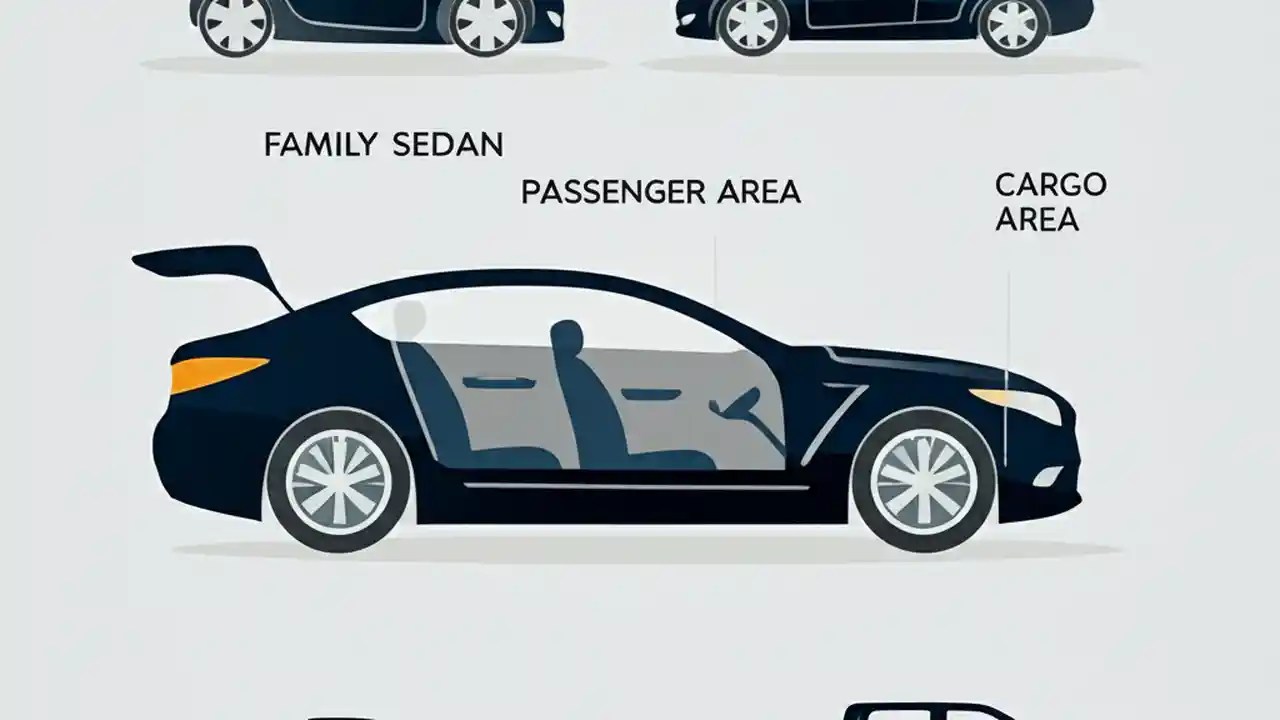 FAMILY SEDAN

PASSENGER AREA

CARGO AREA