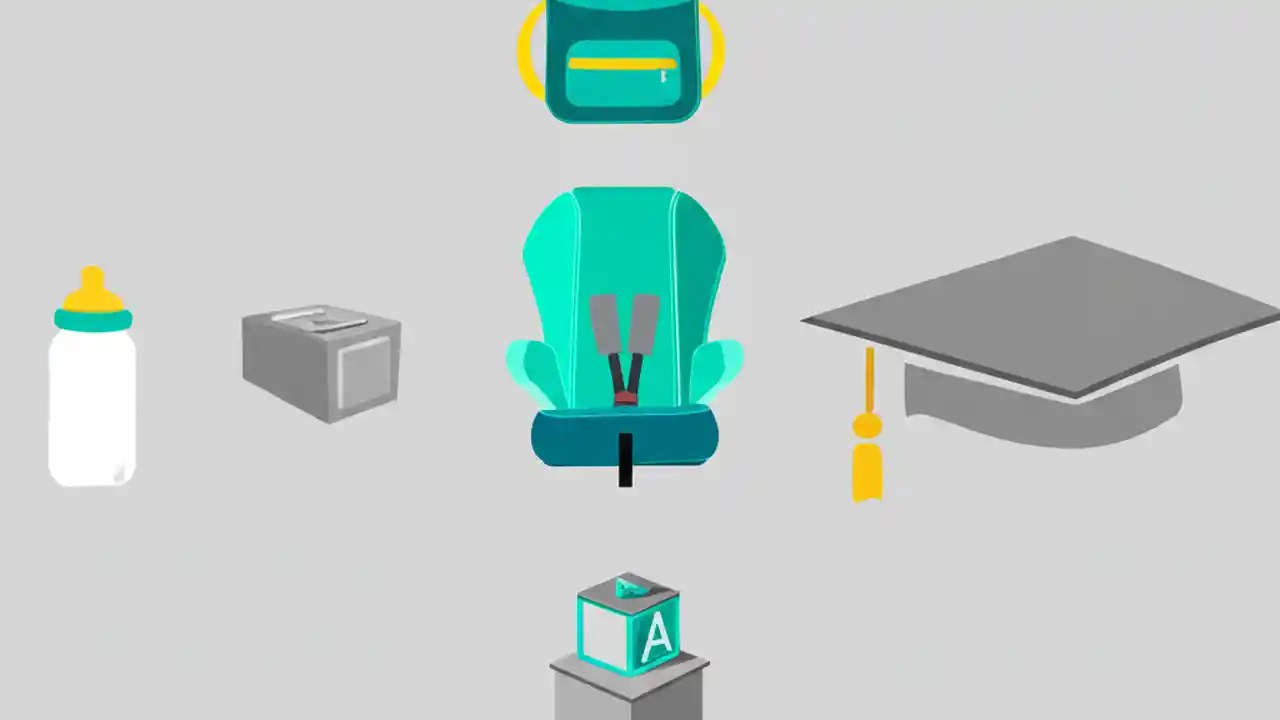 A