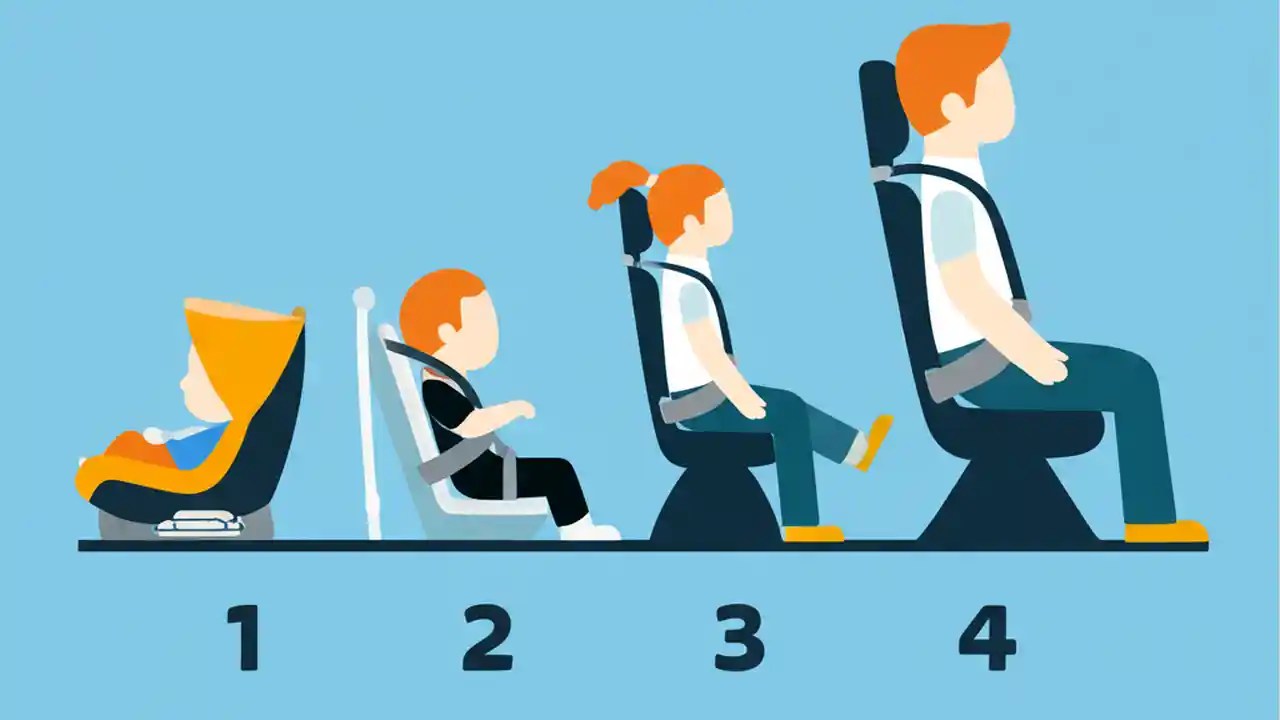 1 2 3 4