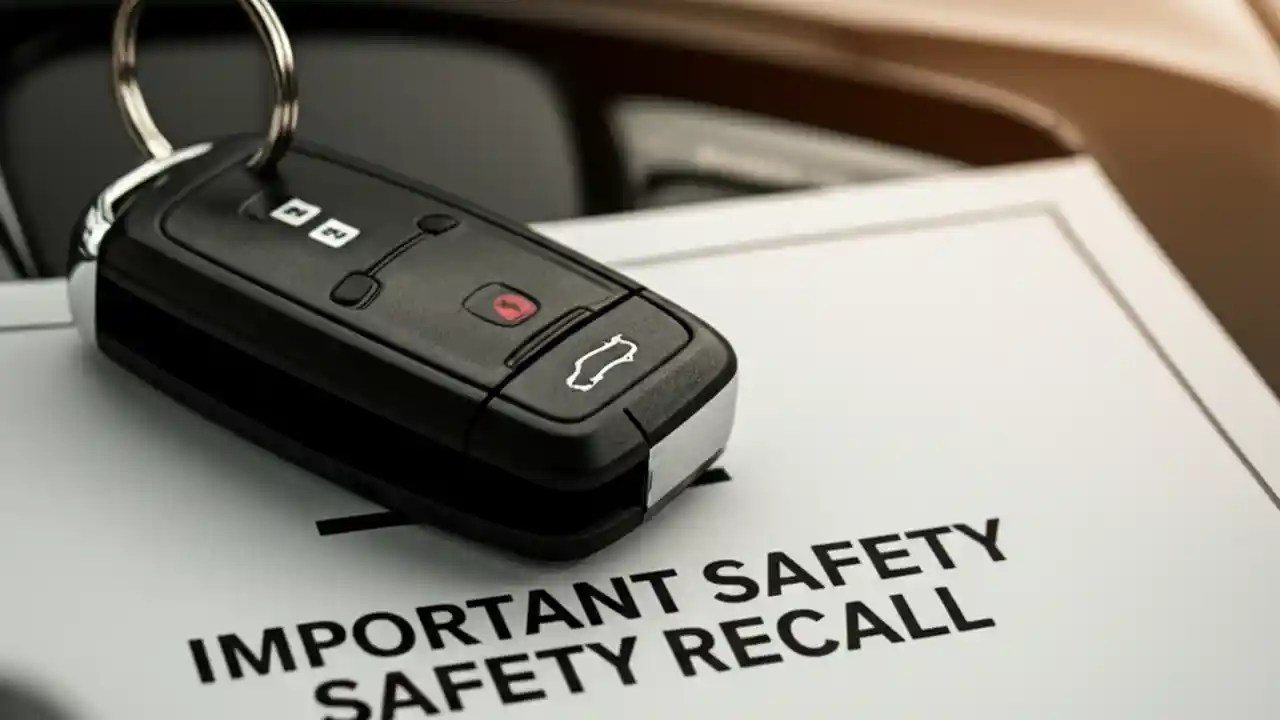 IMPORTANT SAFETY
SAFETY RECALL