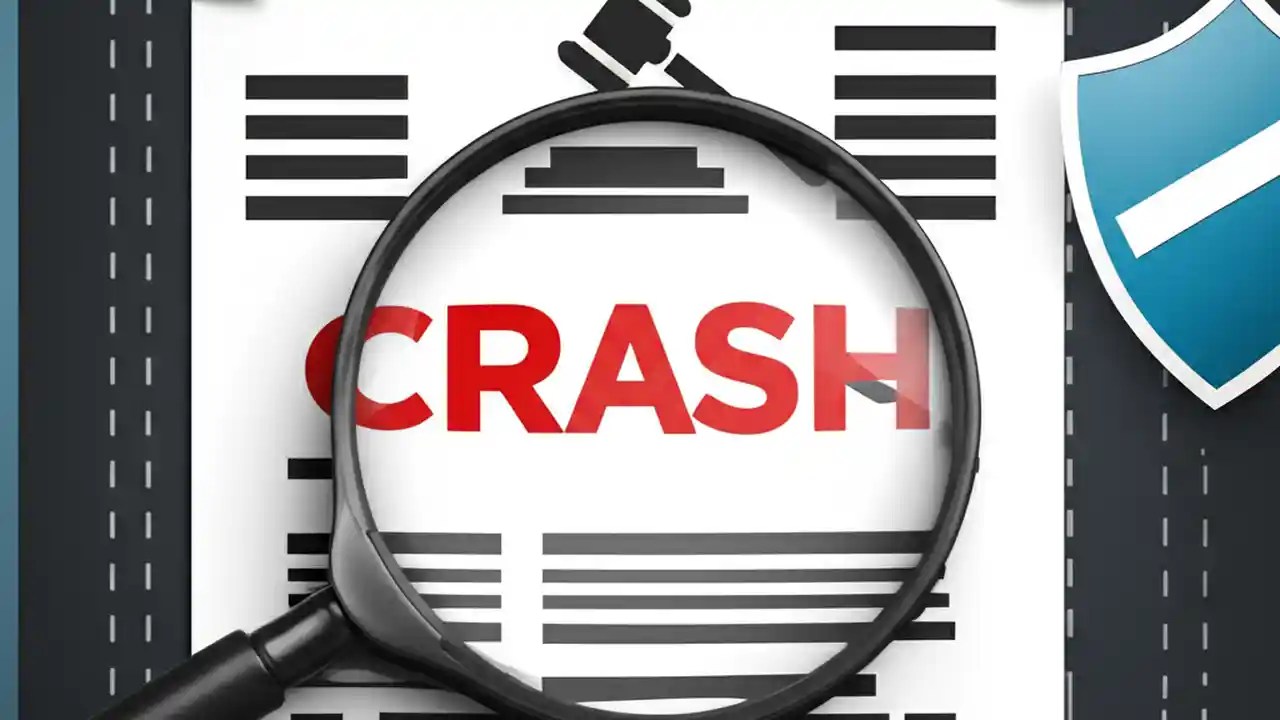 CRASH