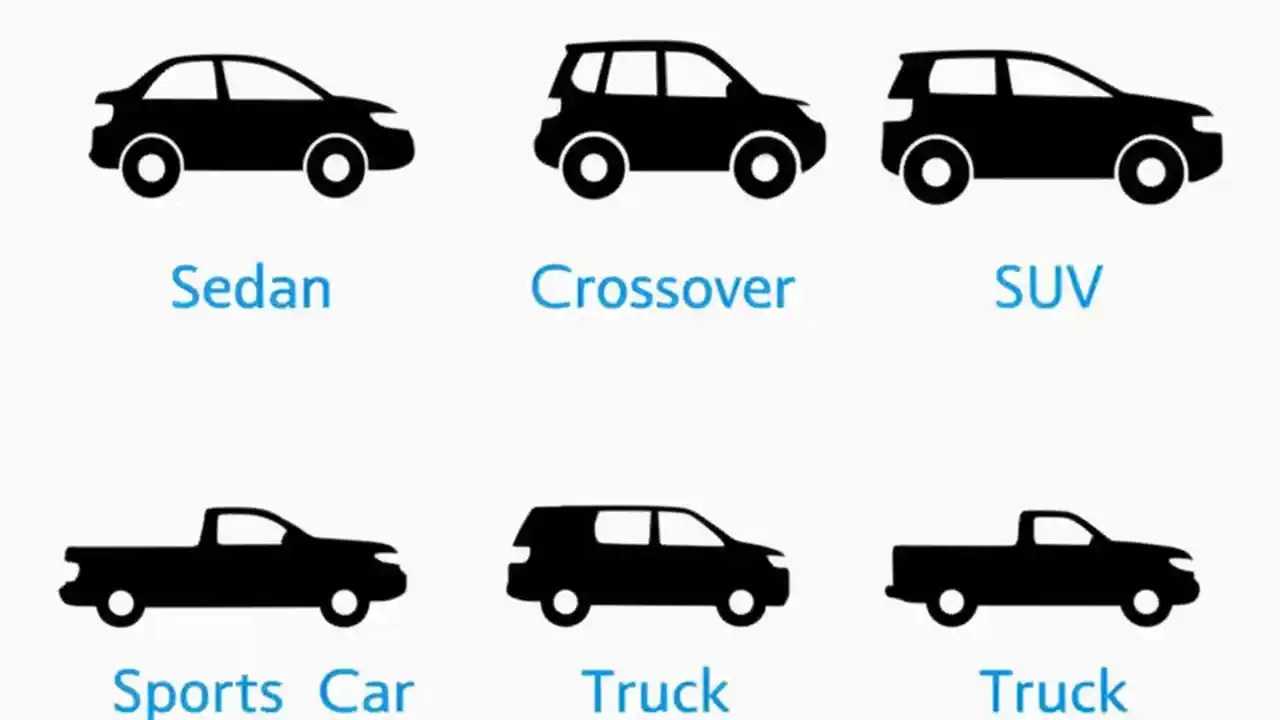 Sedan
Crossover
SUV

Sports Car
Truck
Truck