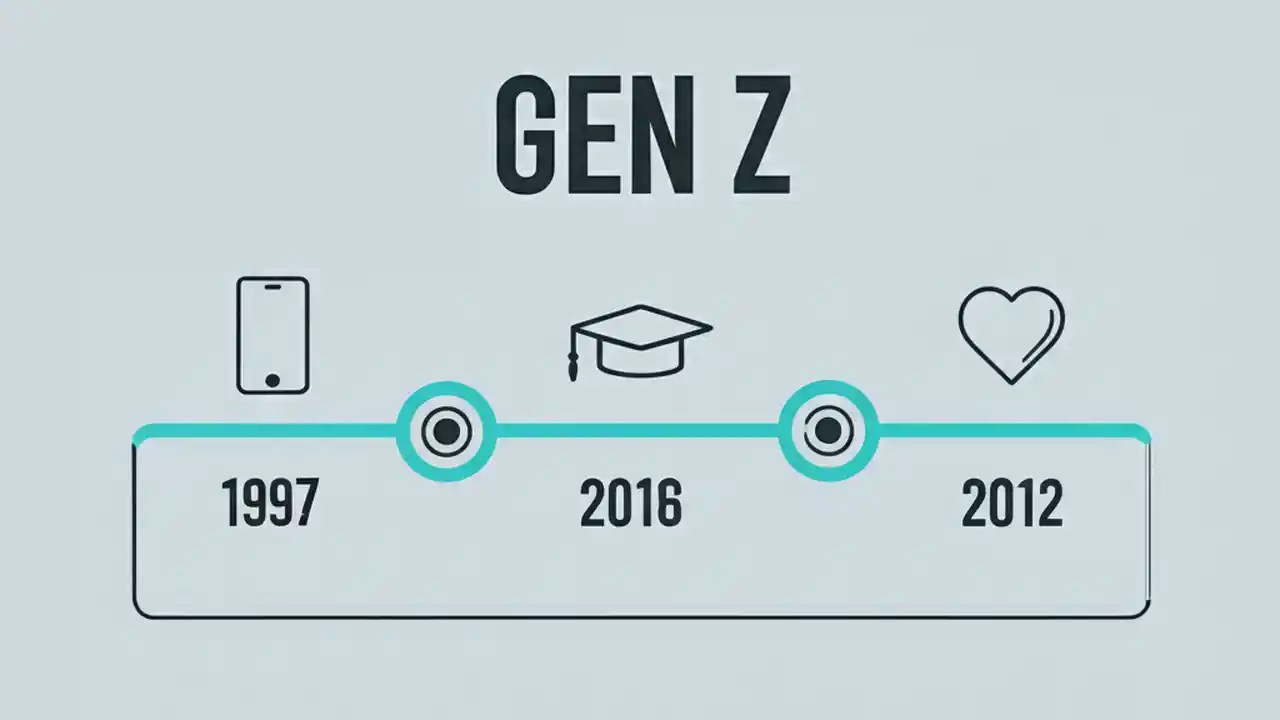 GEN Z

1997

2016

2012