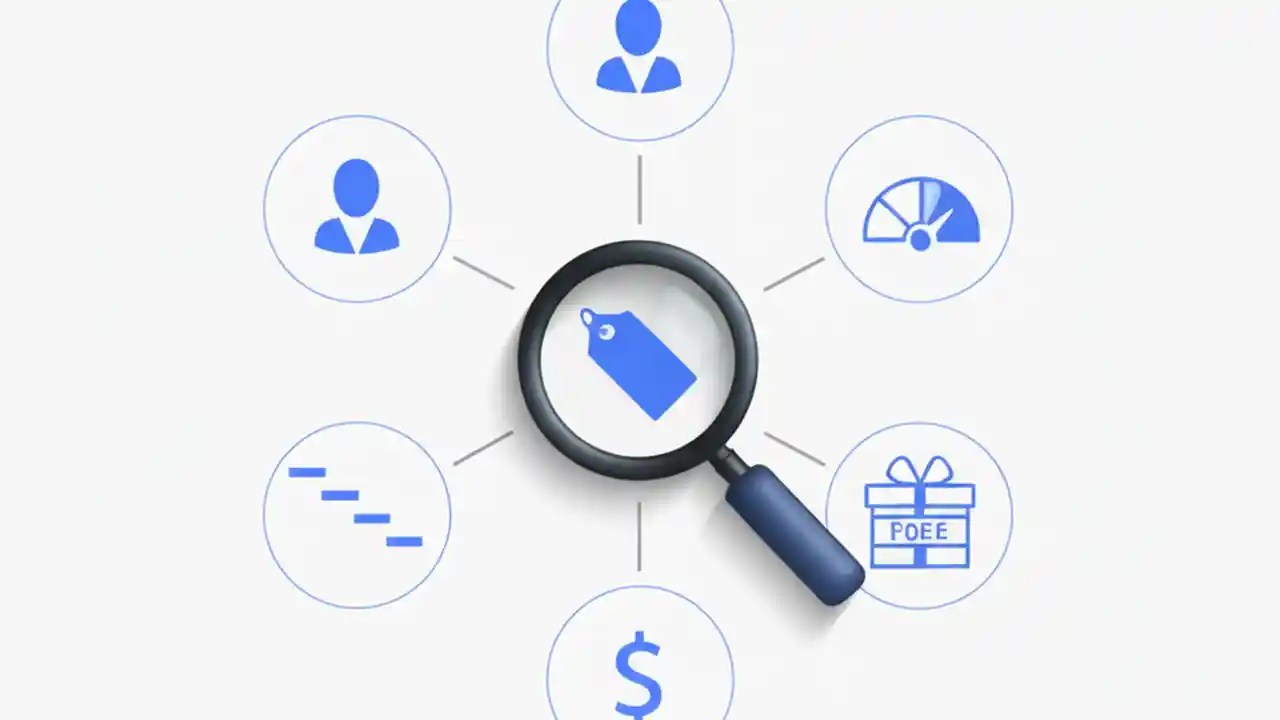 POEE

$