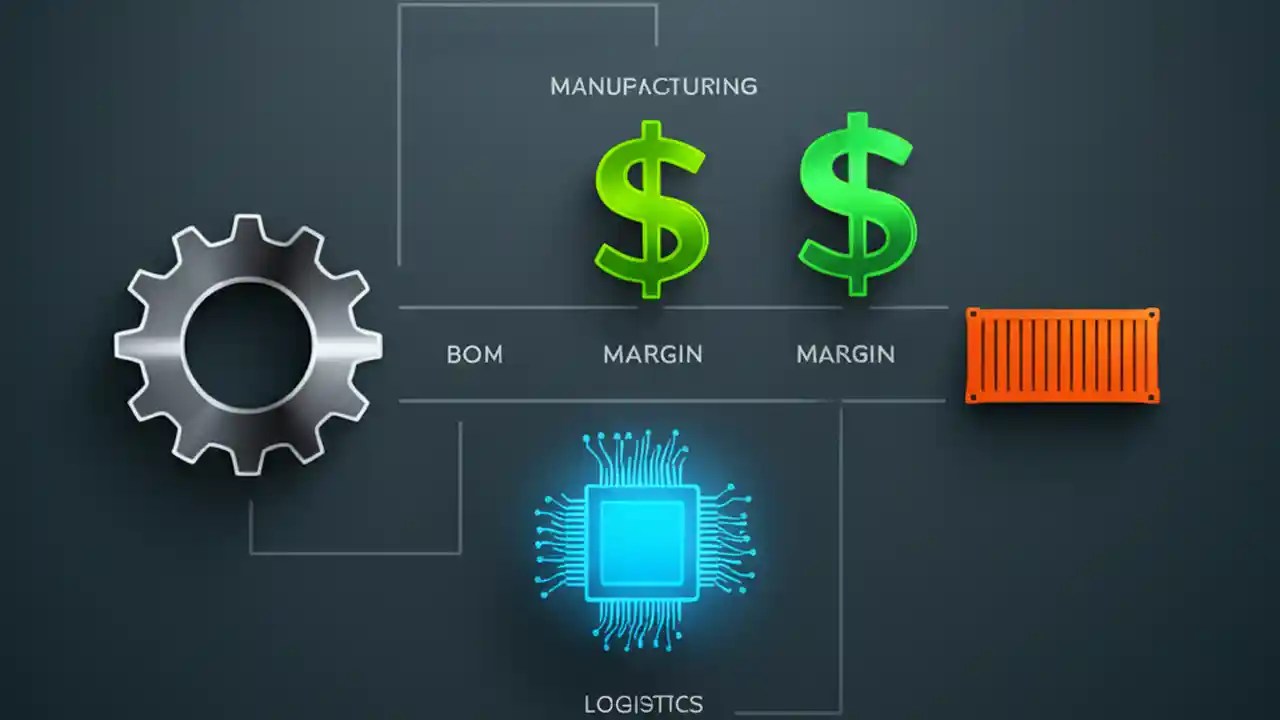 MANUPACTURING

$ $

BOM MARGIN MARGIN

LOGISTICS