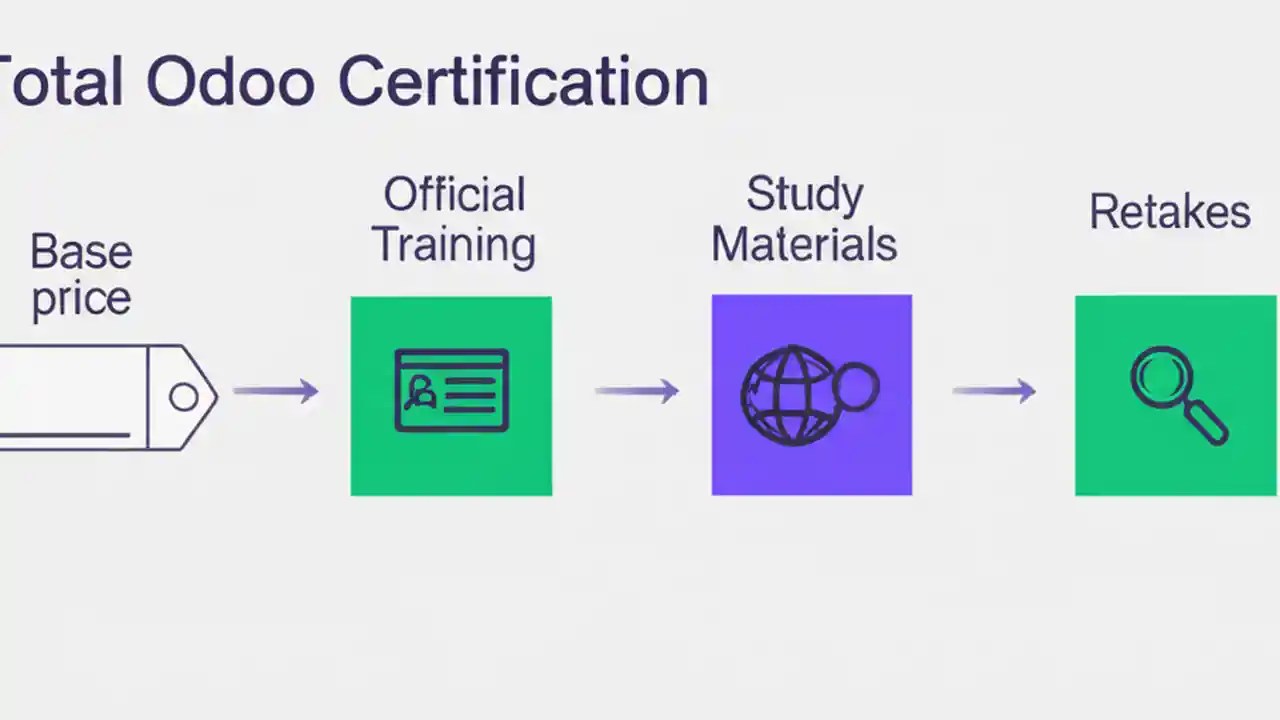 Total Odoo Certification

Base price

Official Training

Study Materials

Retakes