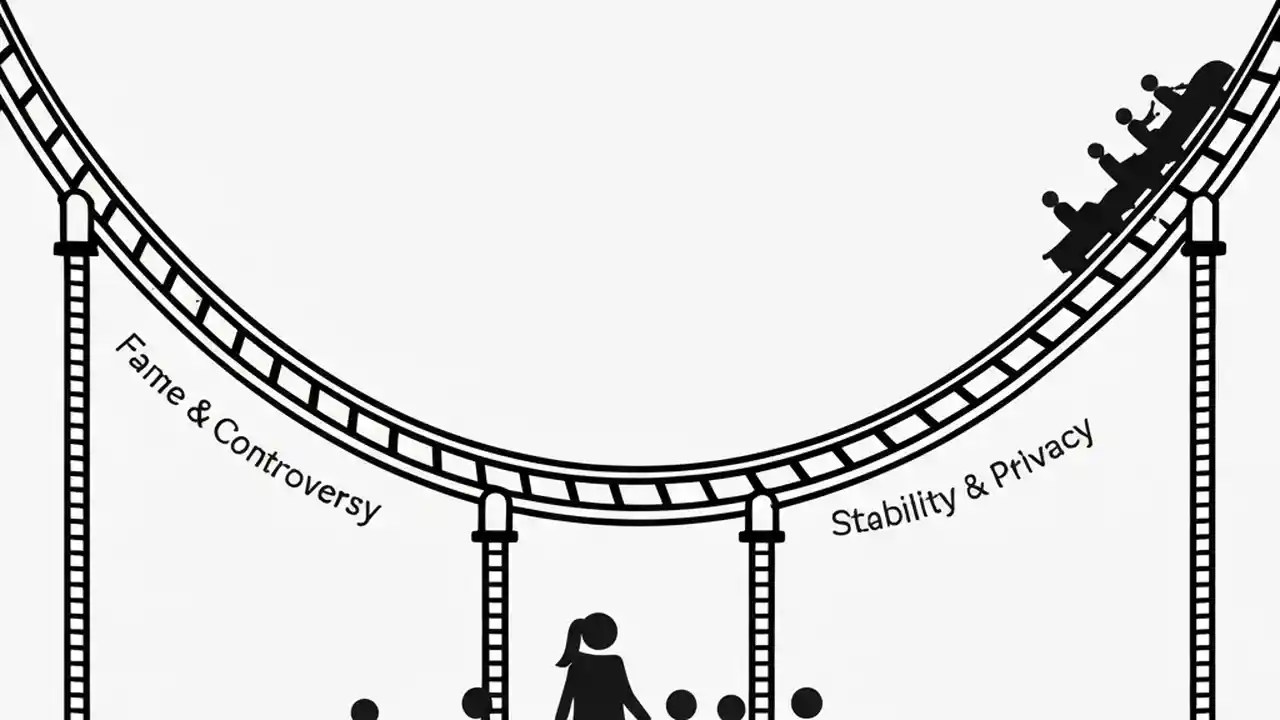 Fame & Controversy

Stability & Privacy