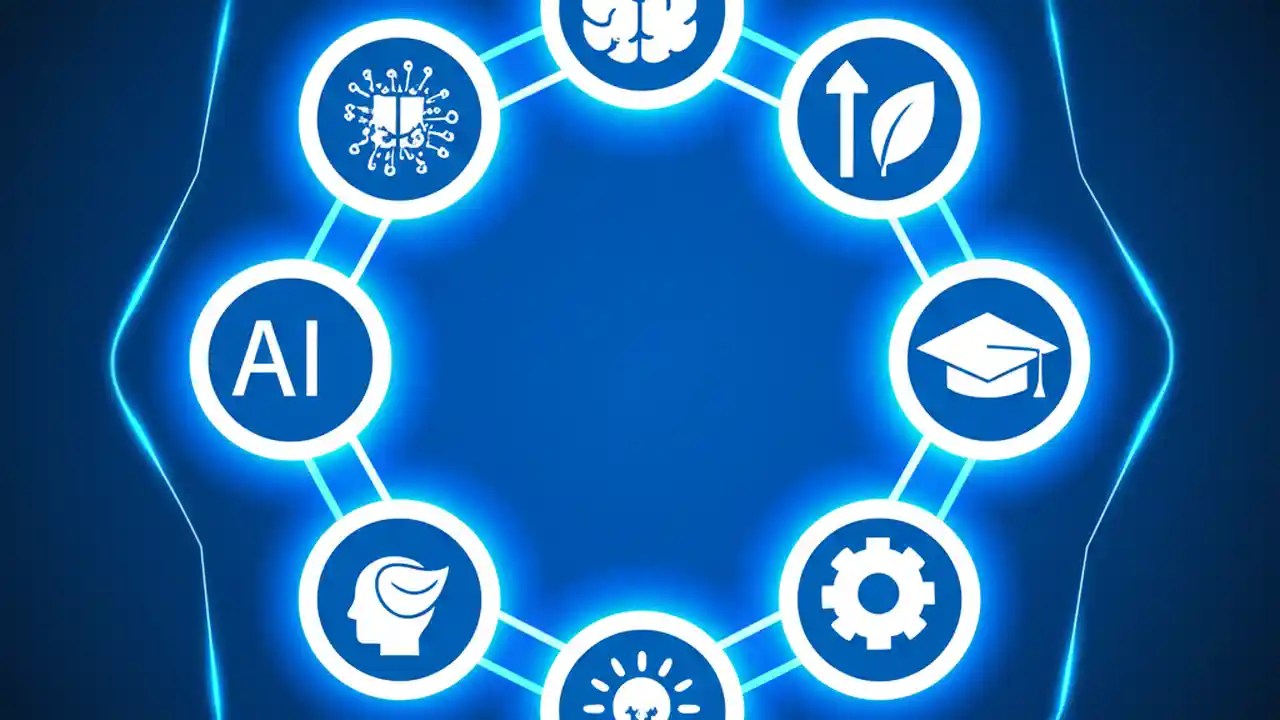 AI