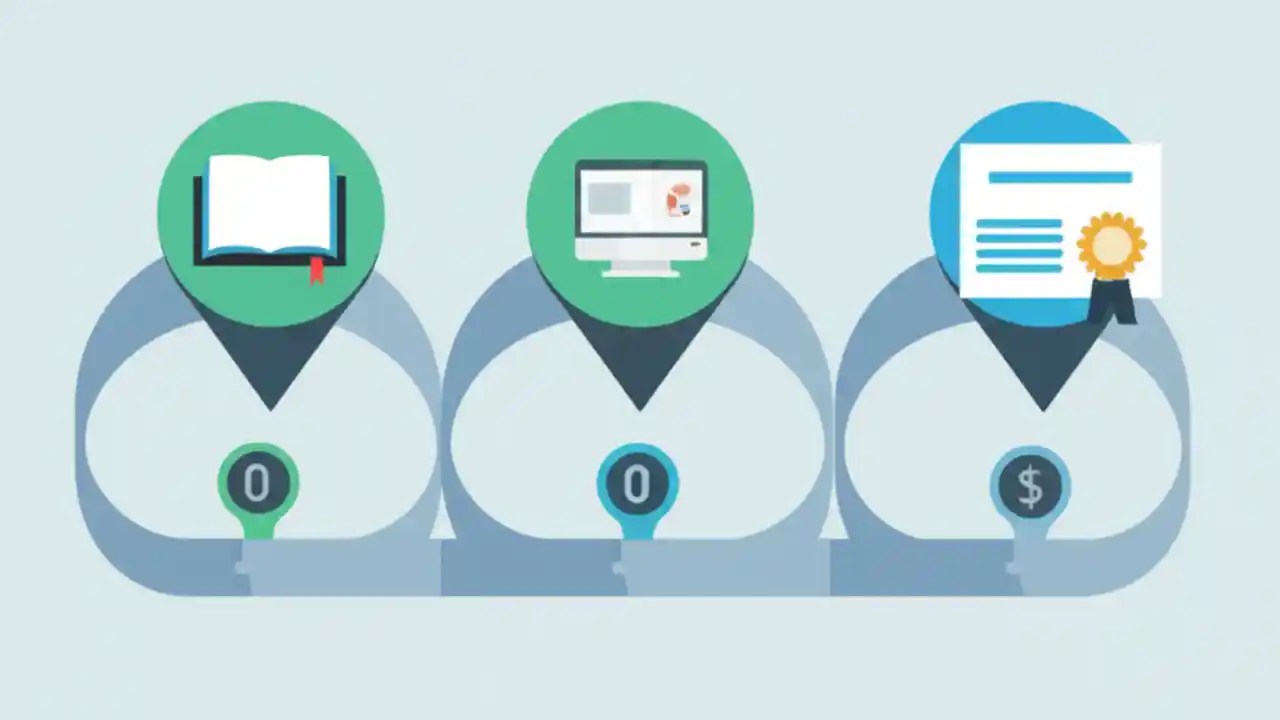 0

0

$