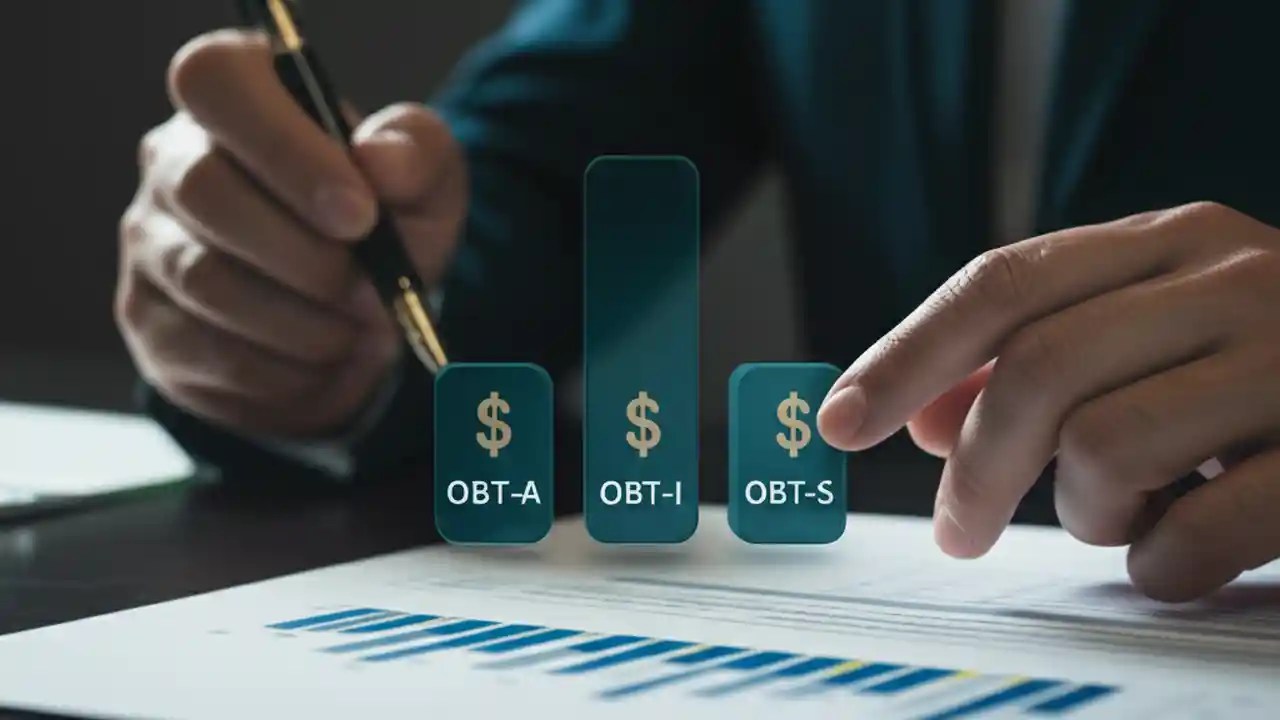 $
OBT-A

$
OBT-I

$
OBT-S