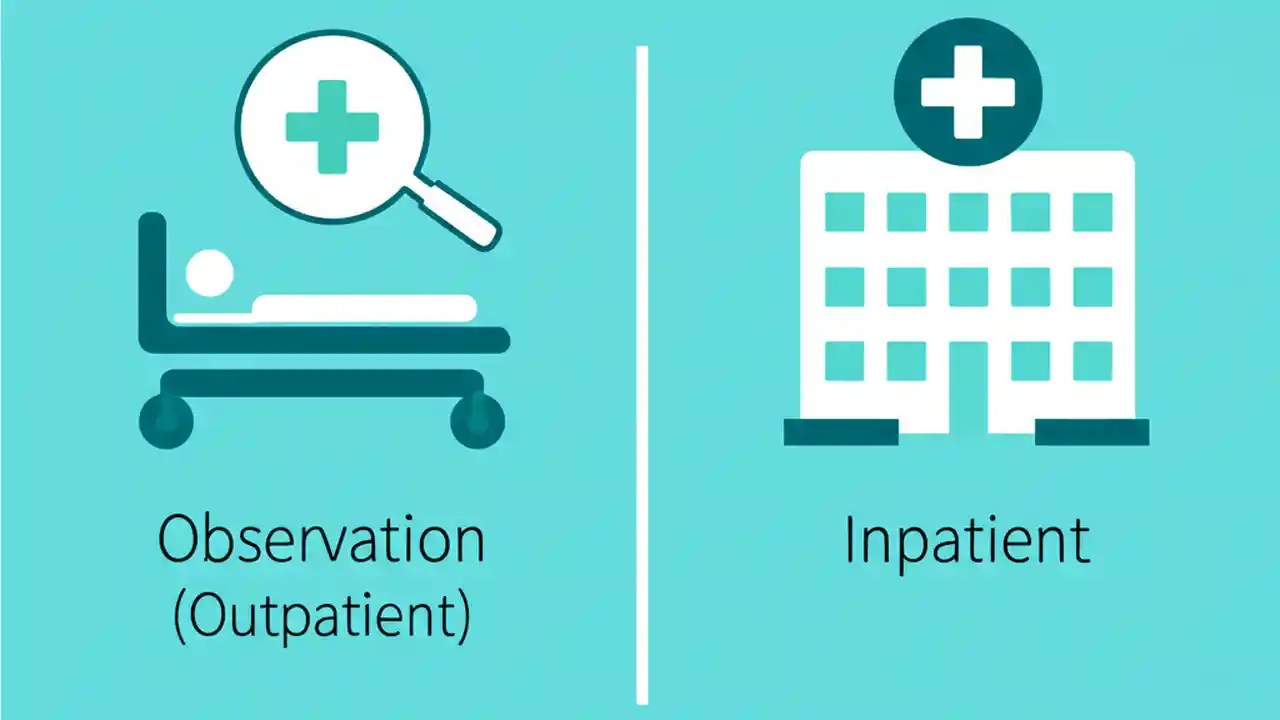 Observation
(Outpatient)

Inpatient