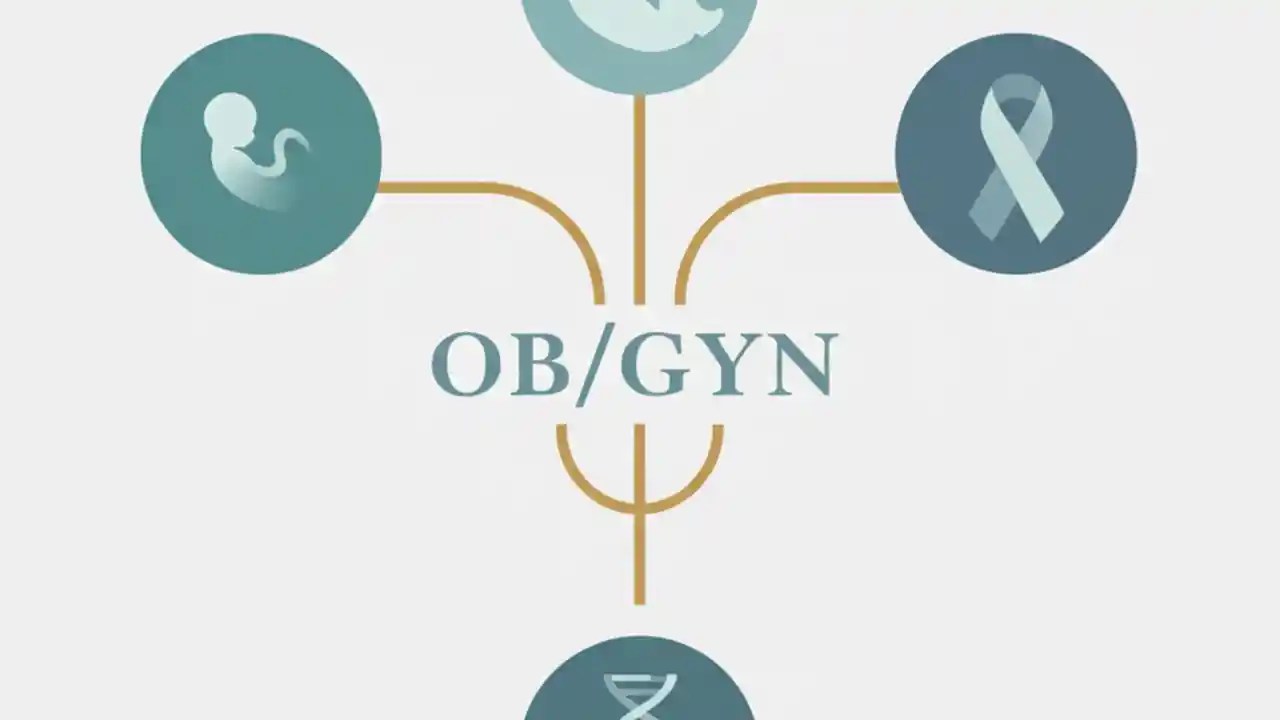 OB/GYN